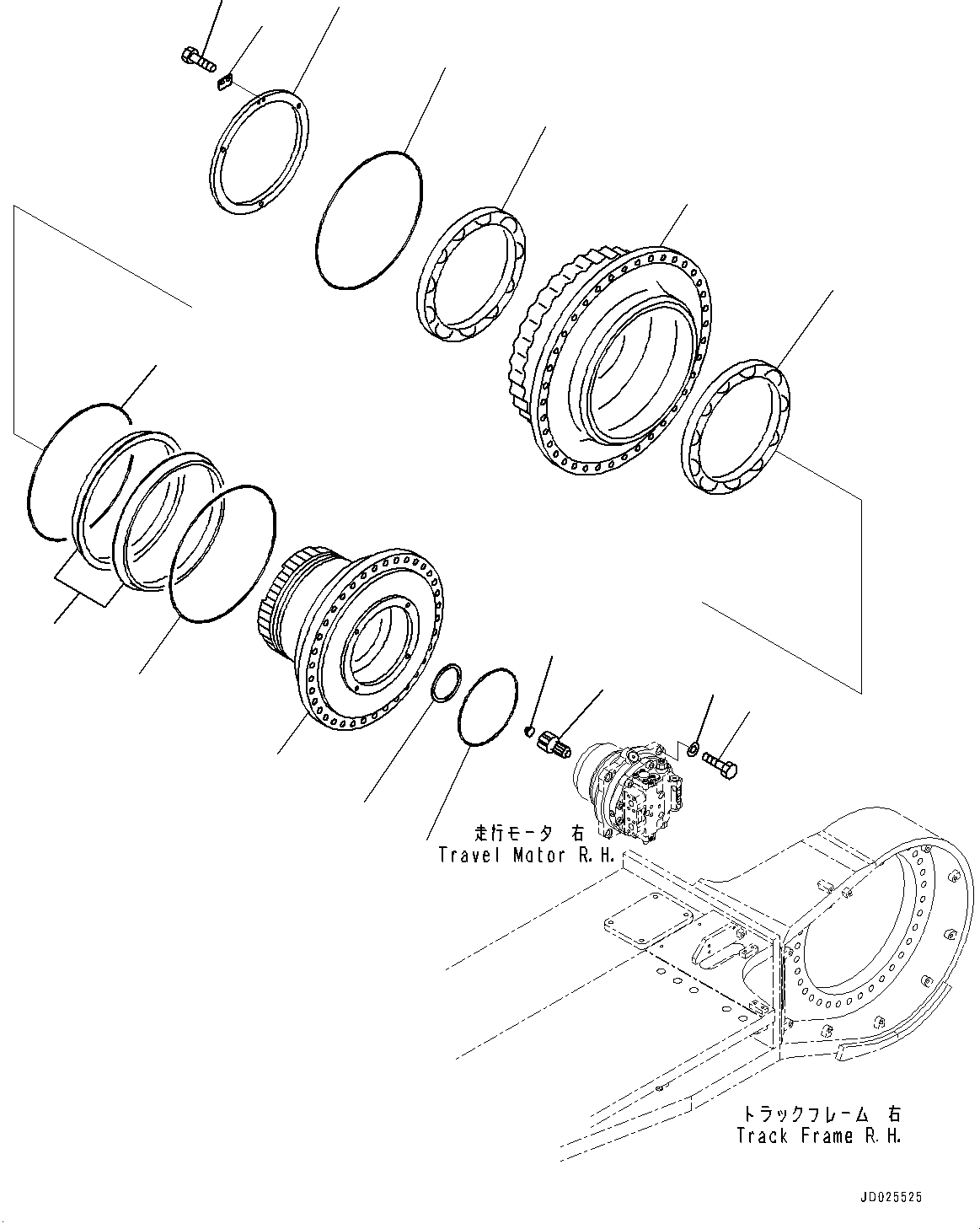 走行モータ 右
Travel Motor R.H.

トラックフレーム 右
Track Frame R.H.

JD025525