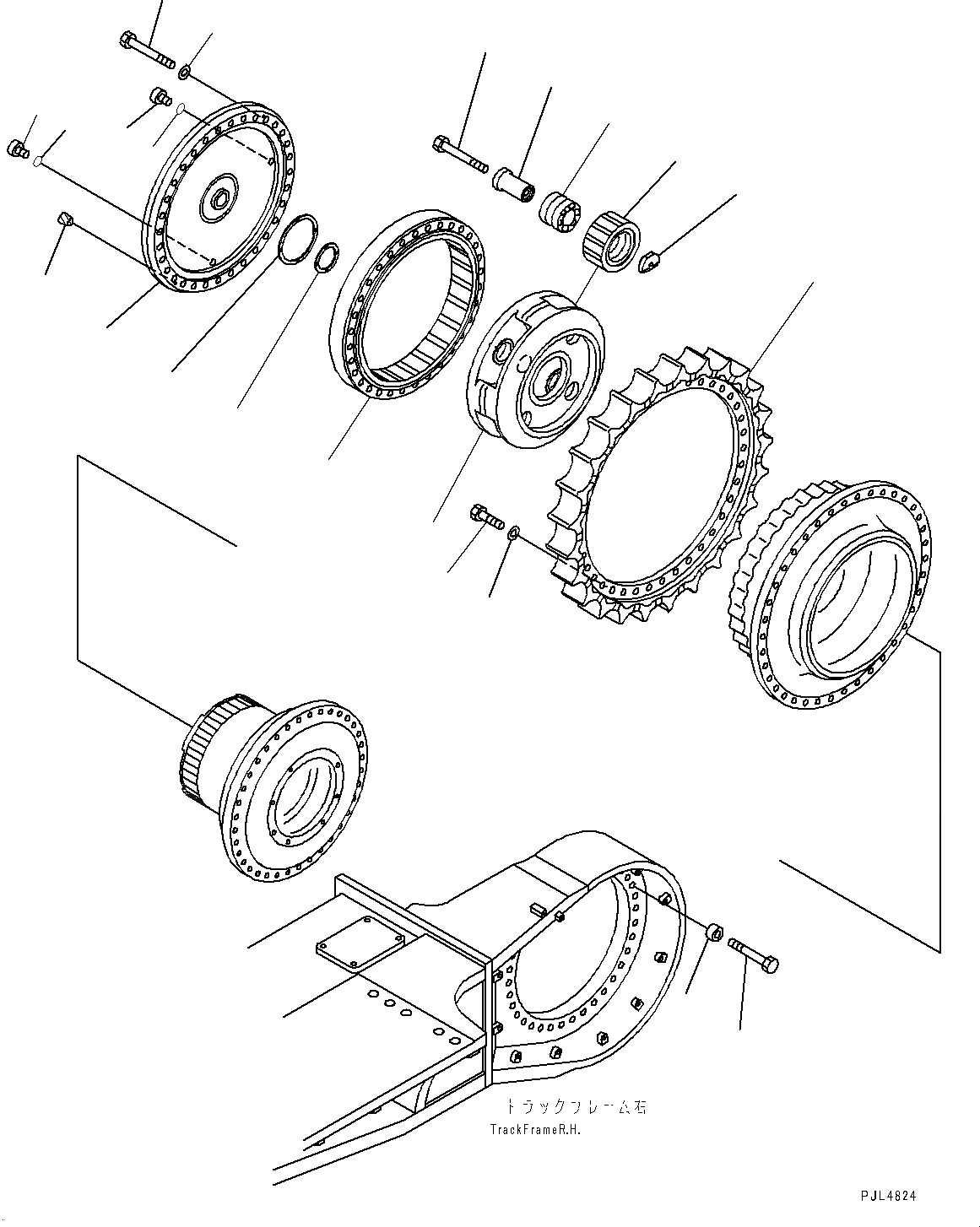 トラックフレーム右
TrackFrameR.H.

PJL4824