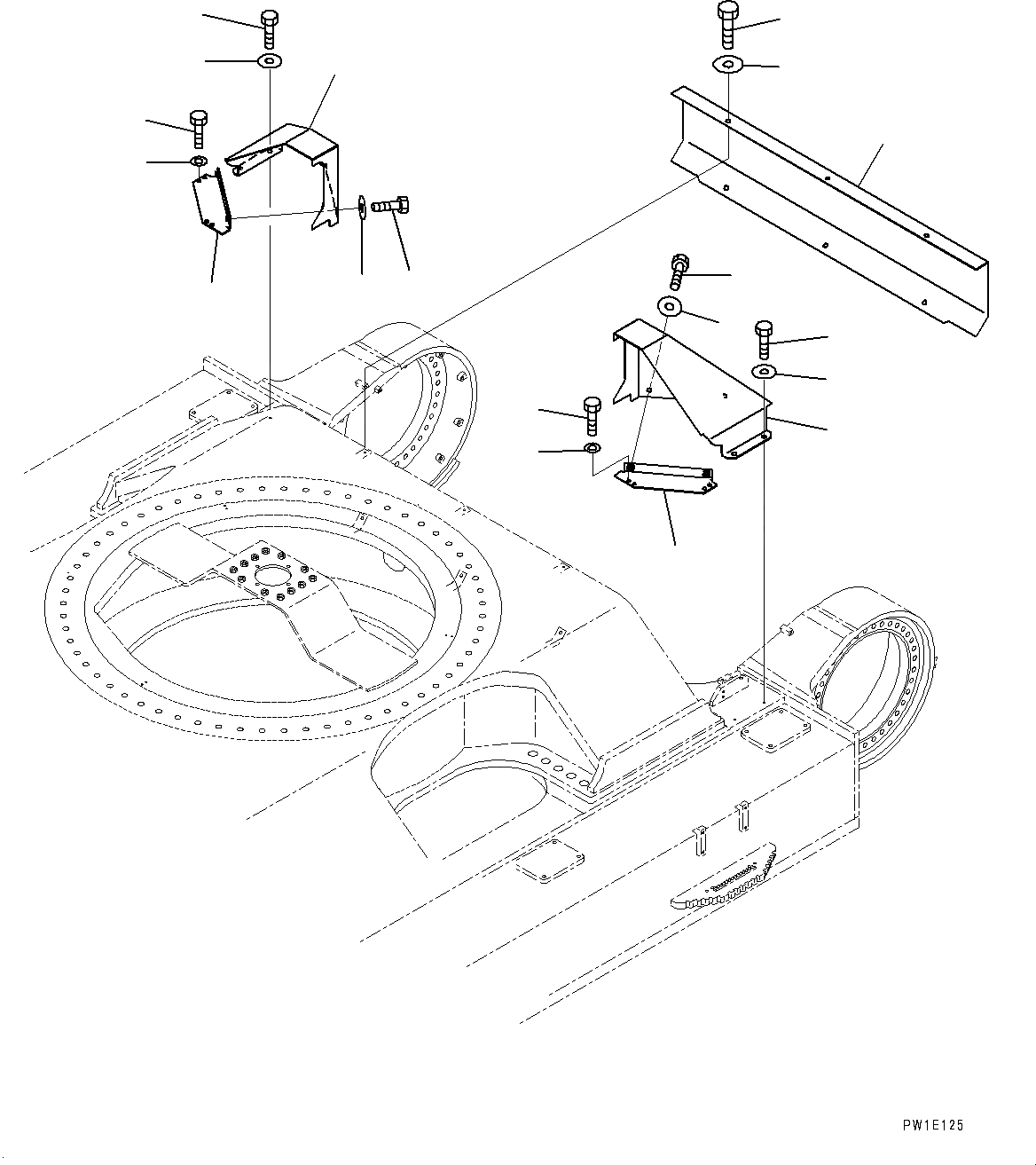 PW1E125