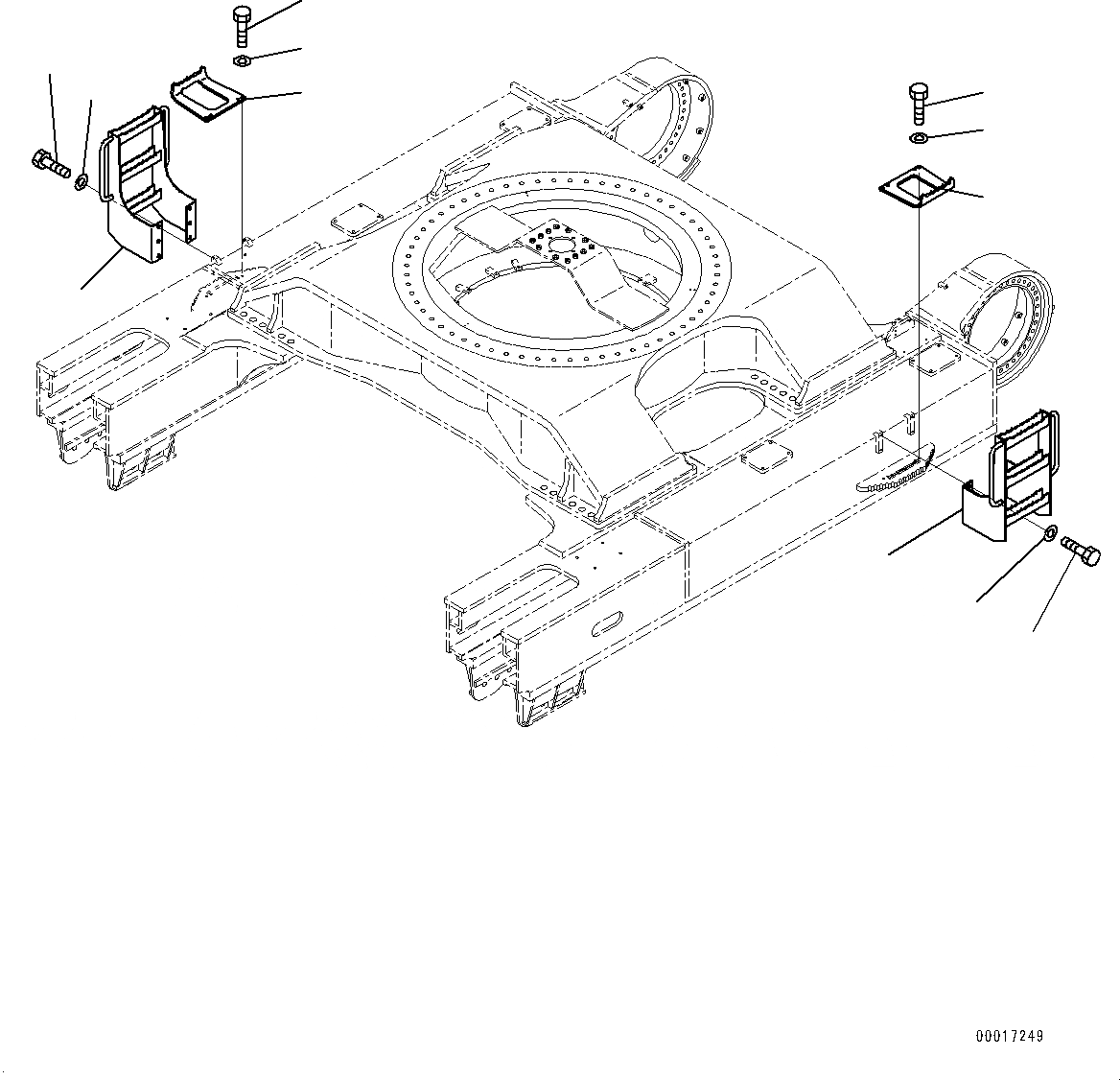 00017249