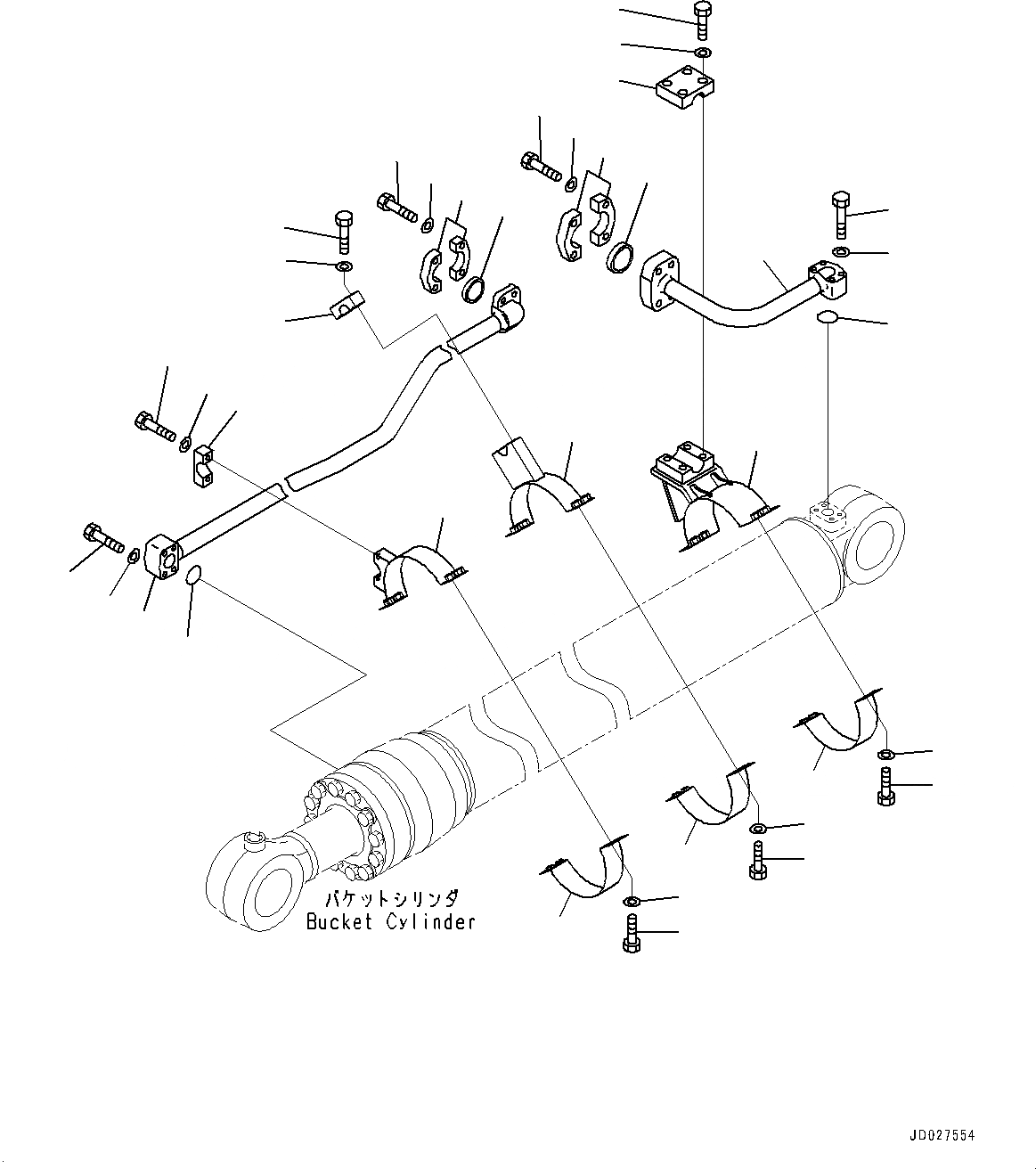 バケットシリンダ
Bucket Cylinder

JD027554