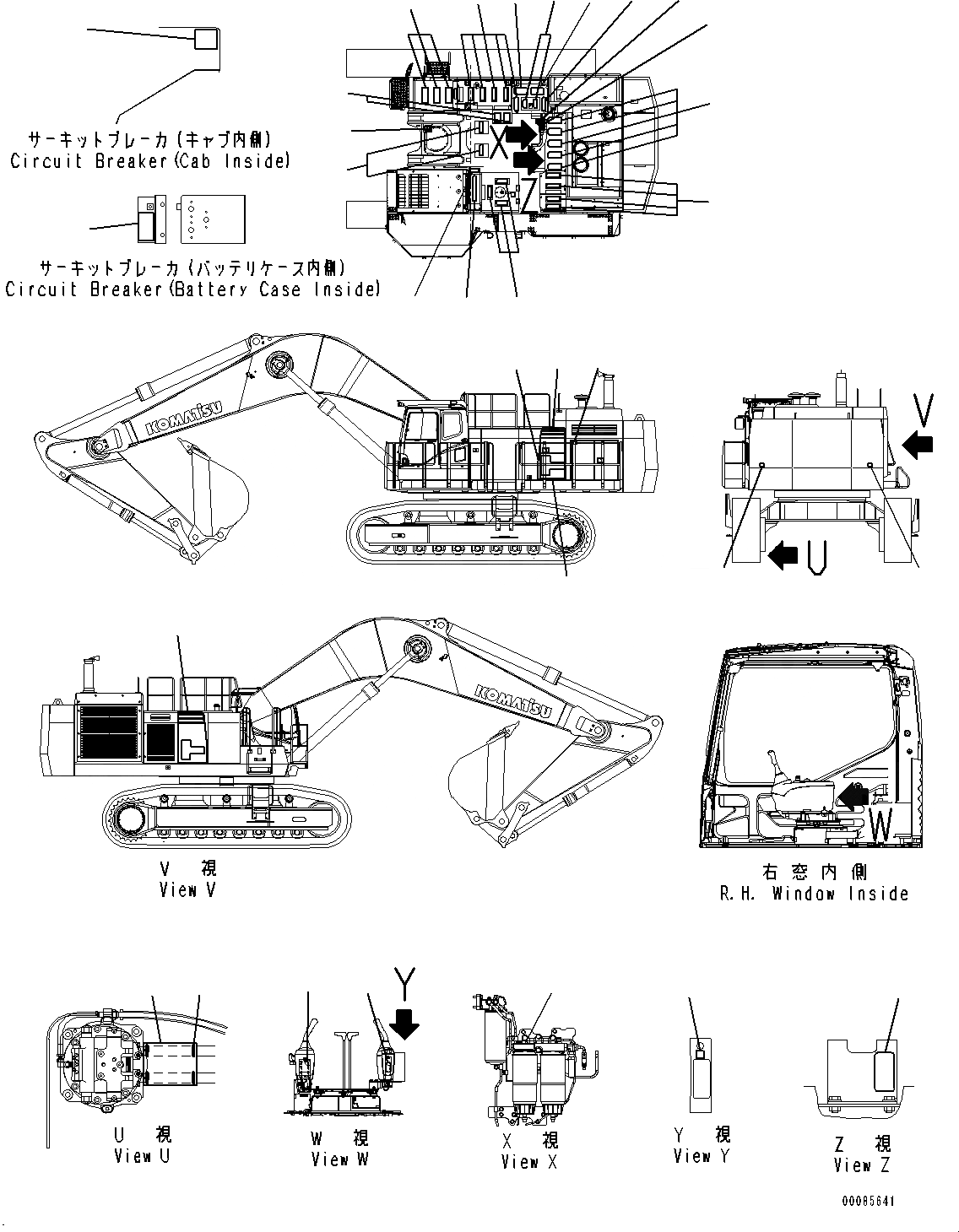 サーキットブレーカ(キャブ内側)
Circuit Breaker(Cab Inside)

サーキットブレーカ(バッテリケース内側)
Circuit Breaker(Battery Case Inside)

X
Z

KOMATSU

V

U

KOMATSU

W

V 視
View V

右窓内側
R.H. Window Inside

Y

U 視
View U

W 視
View W

X 視
View X

Y 視
View Y

Z 視
View Z

00085641