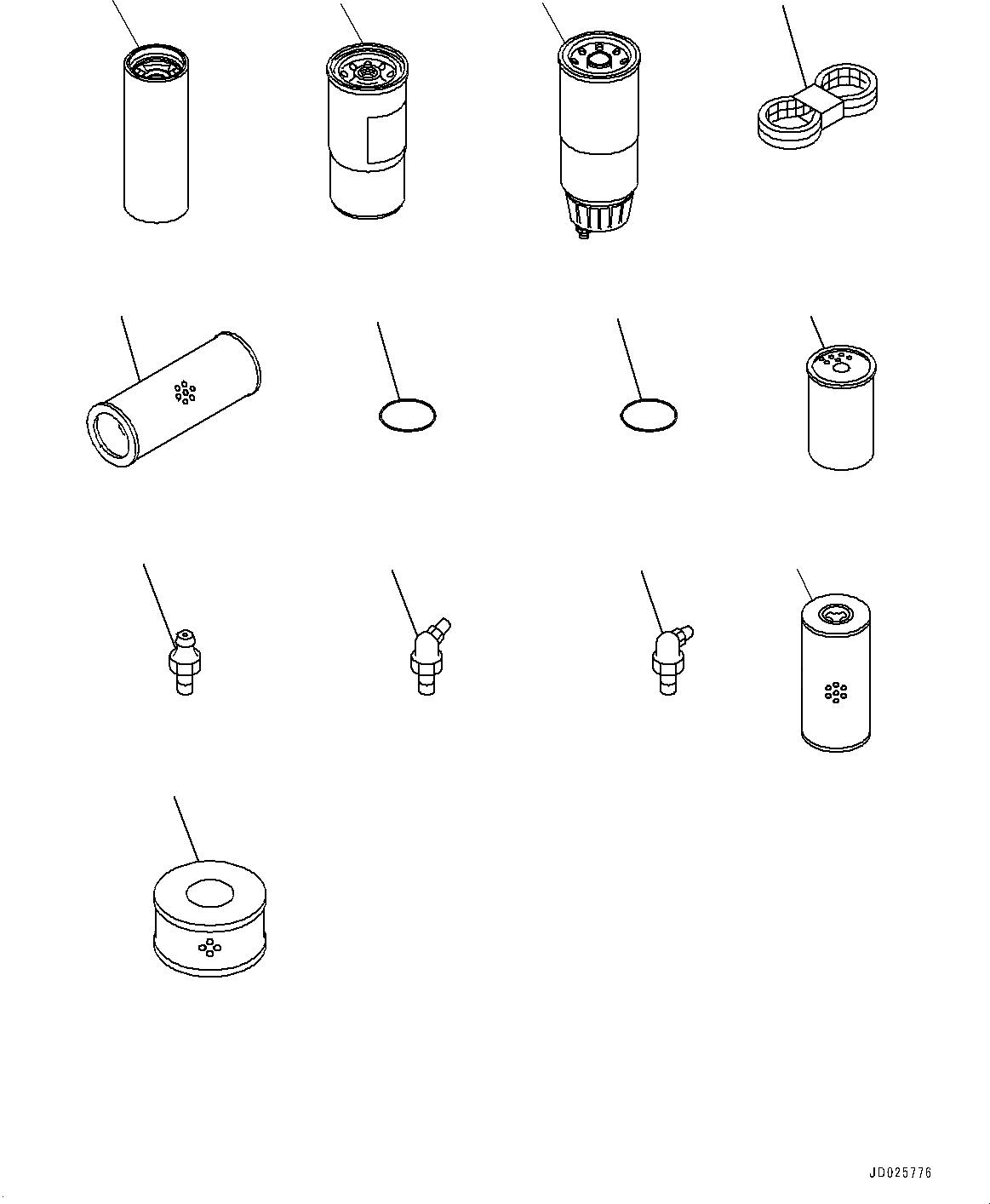 JD025776