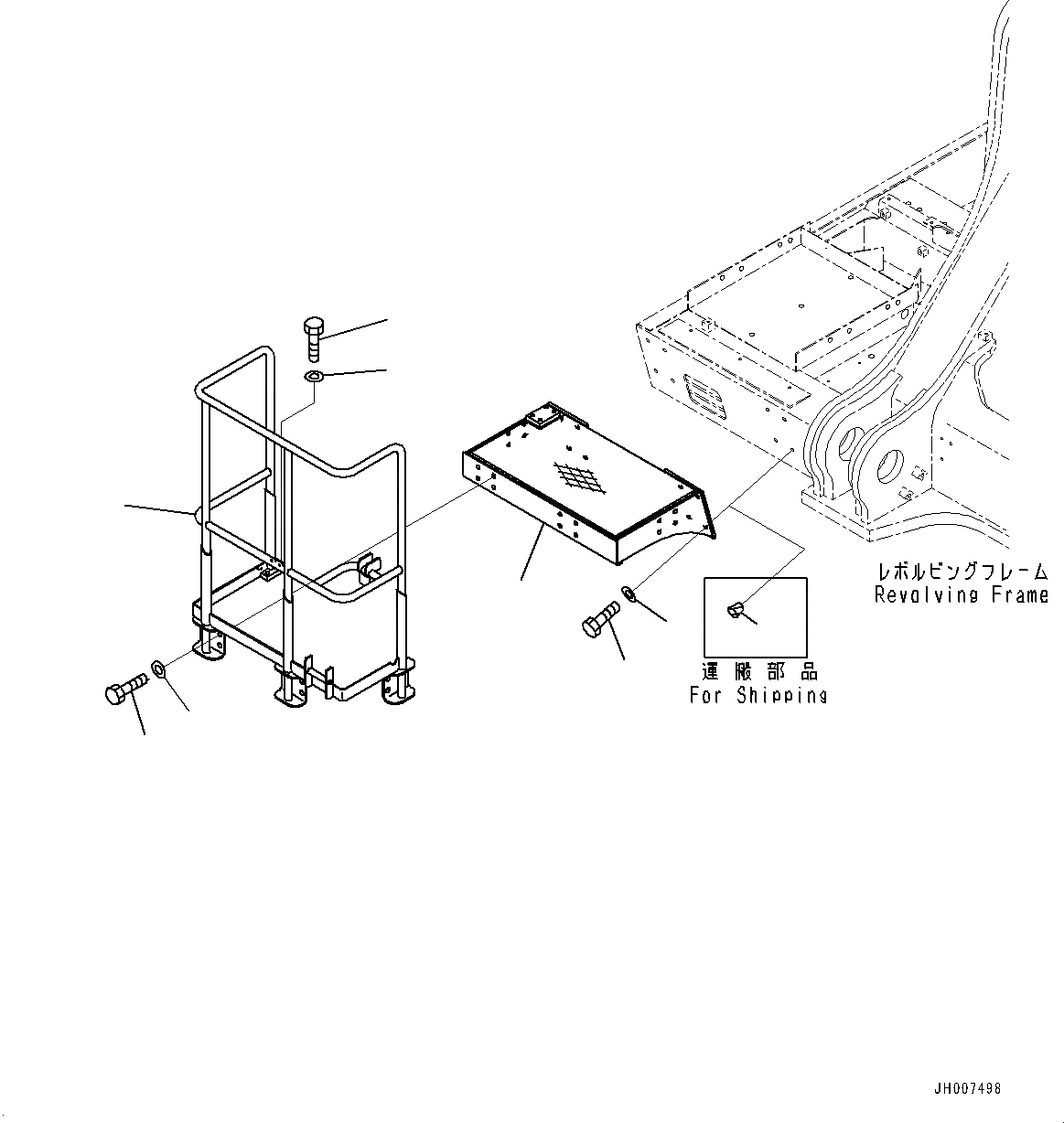 レボルビングフレーム
Revolving Frame

運搬部品
For Shipping

JH007498