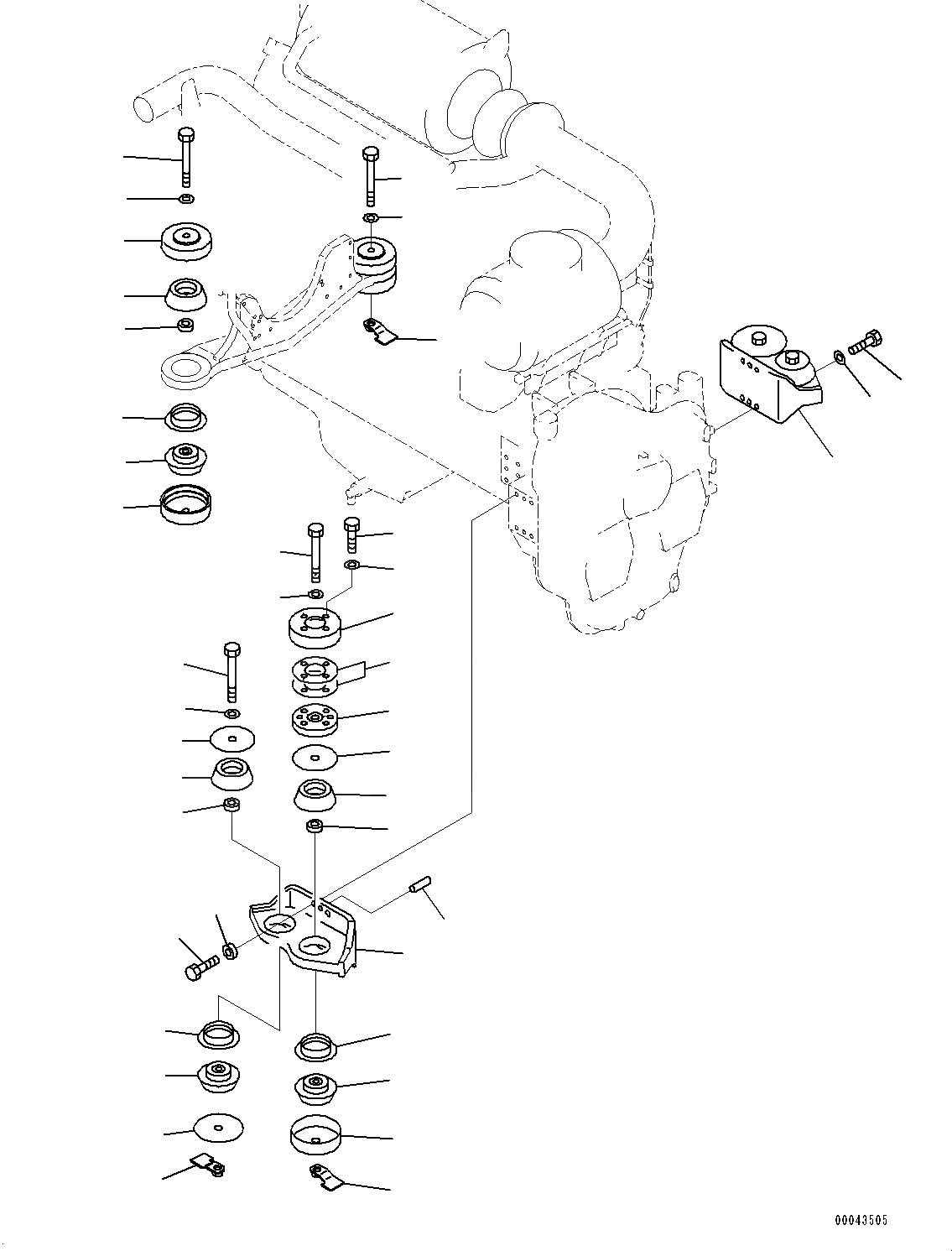 00043505