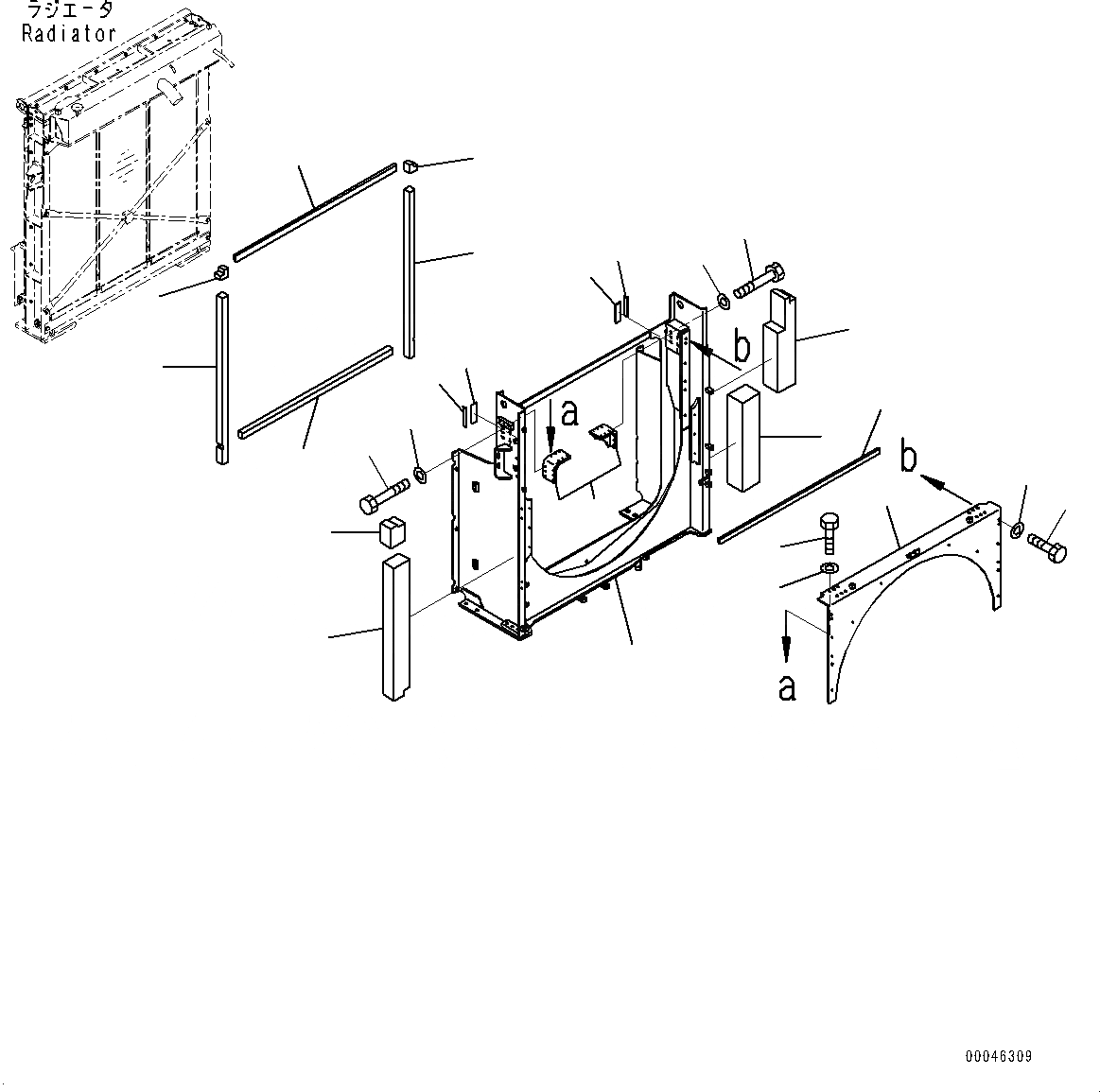 ラジエータ
Radiator

b

a

b

a

00046309