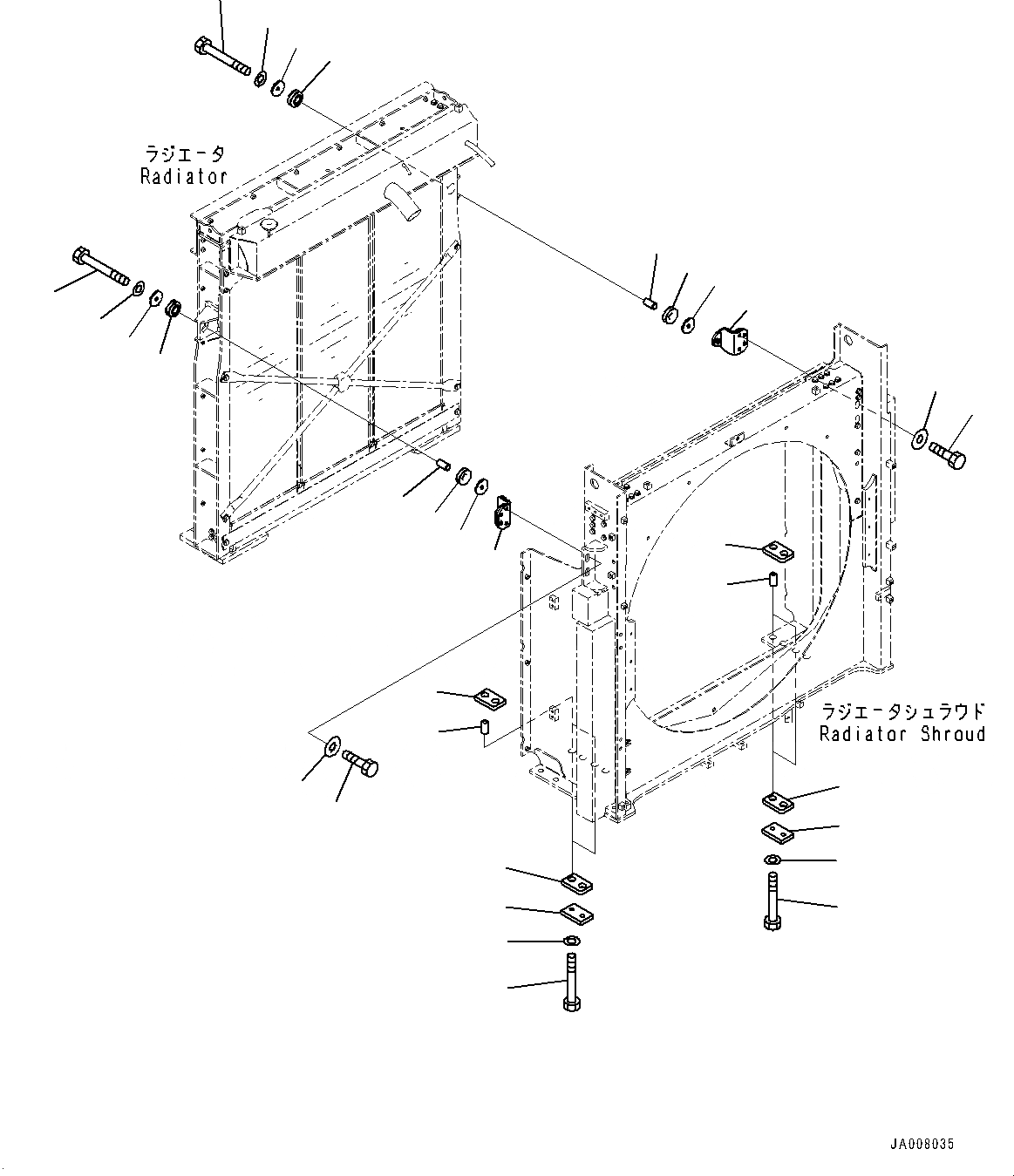 ラジエータ
Radiator

ラジエータシュラウド
Radiator Shroud

JA008035