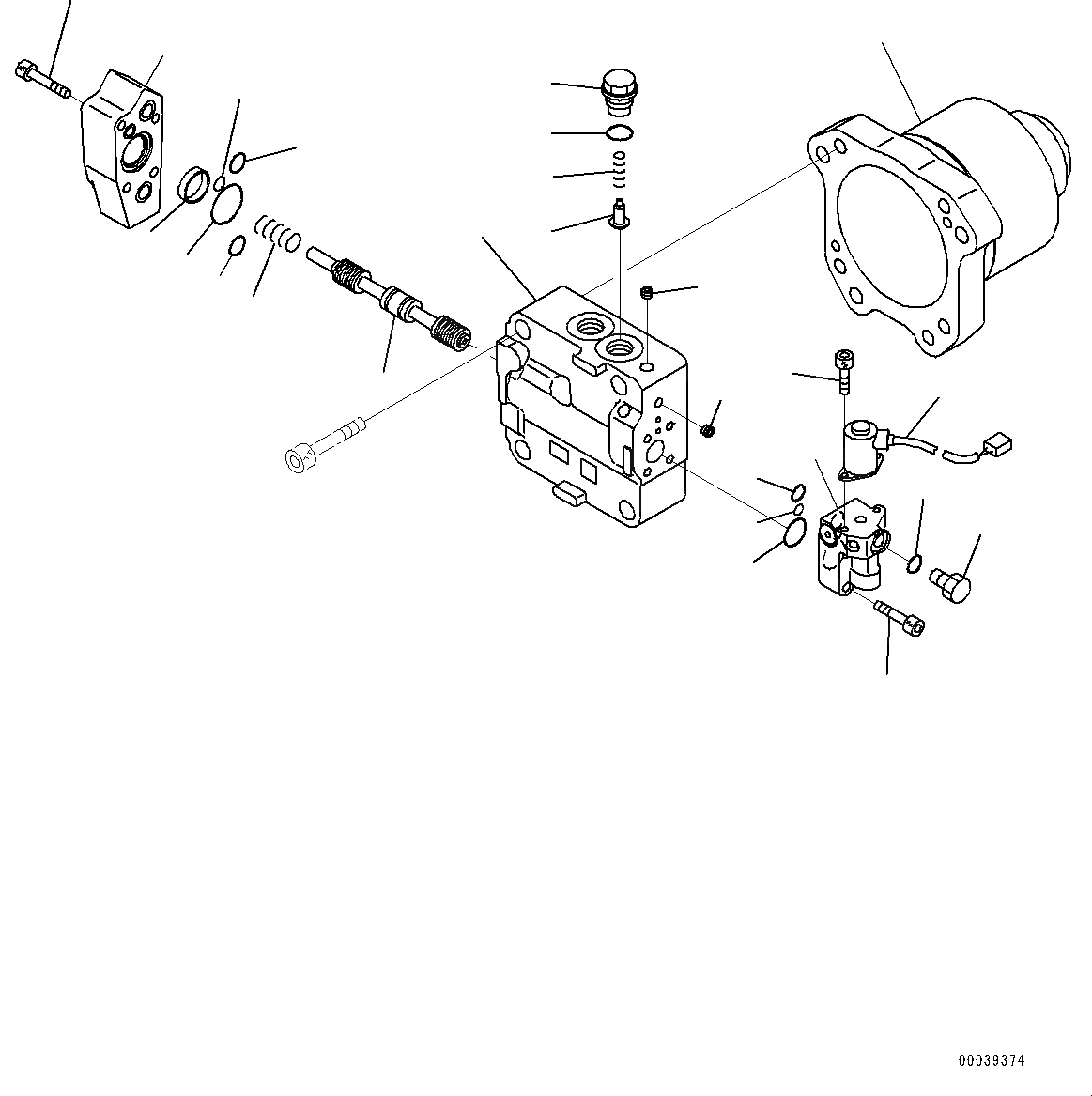 00039374