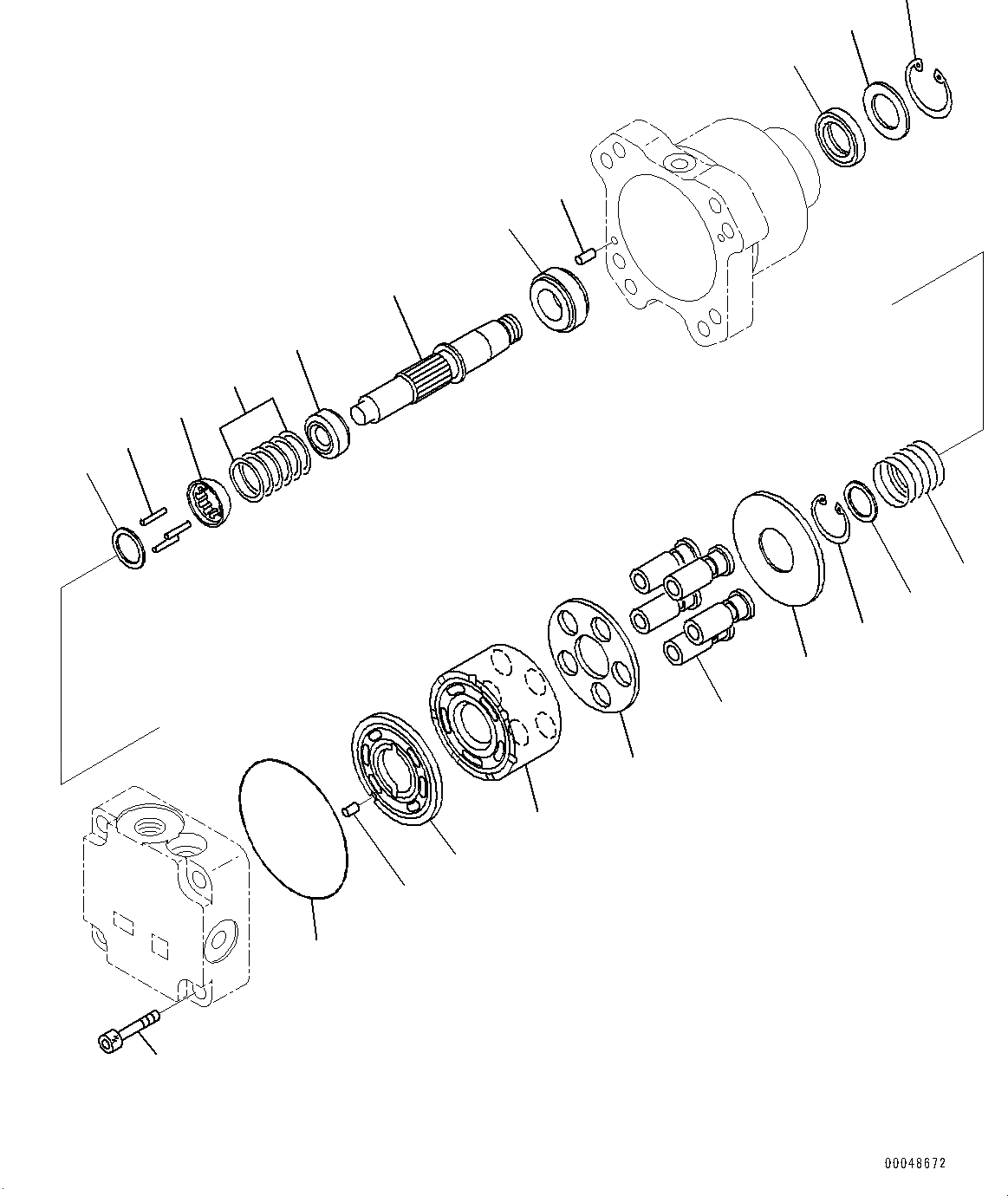 00048672