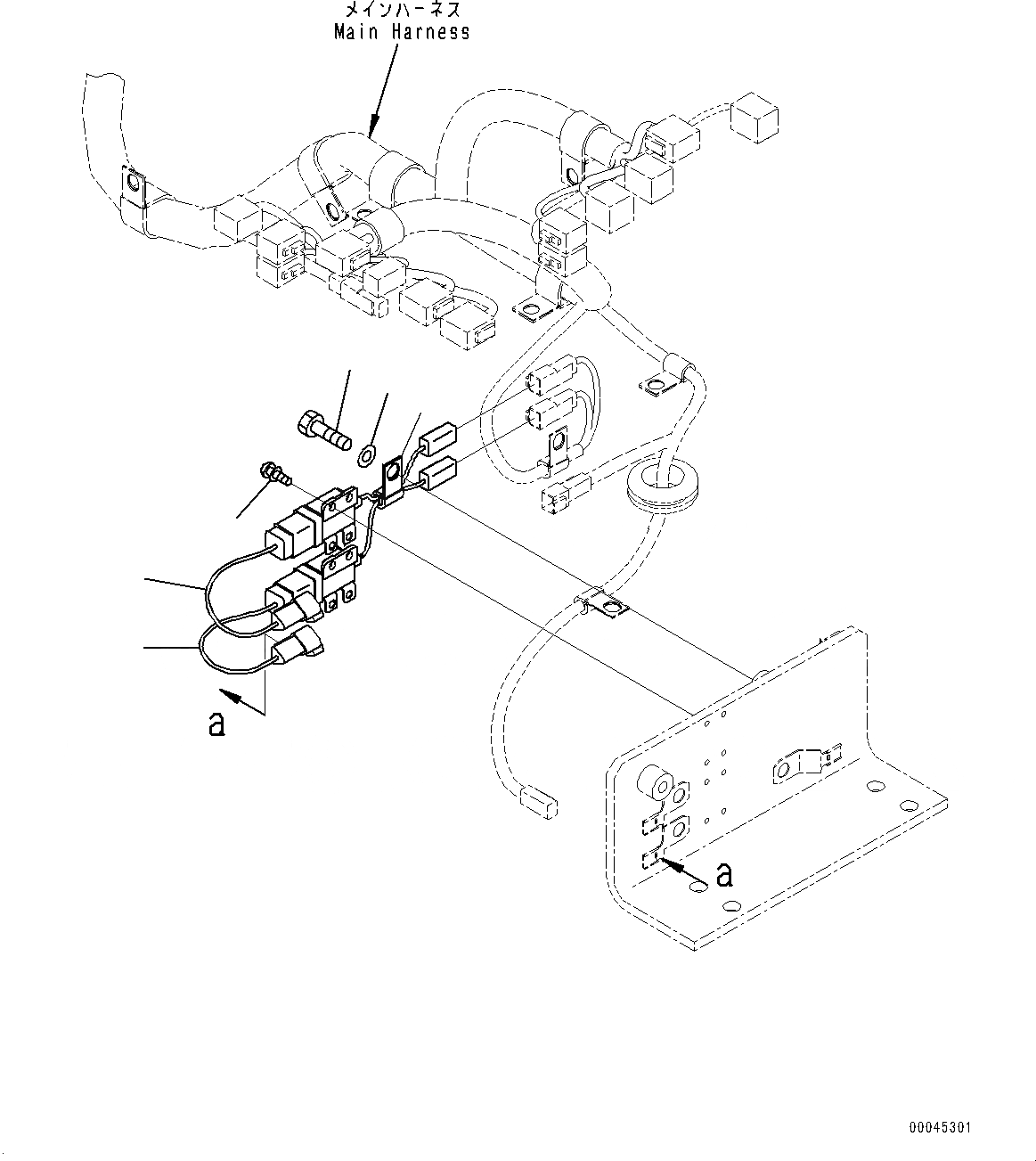 メインハーネス
Main Harness

a

a

00045301