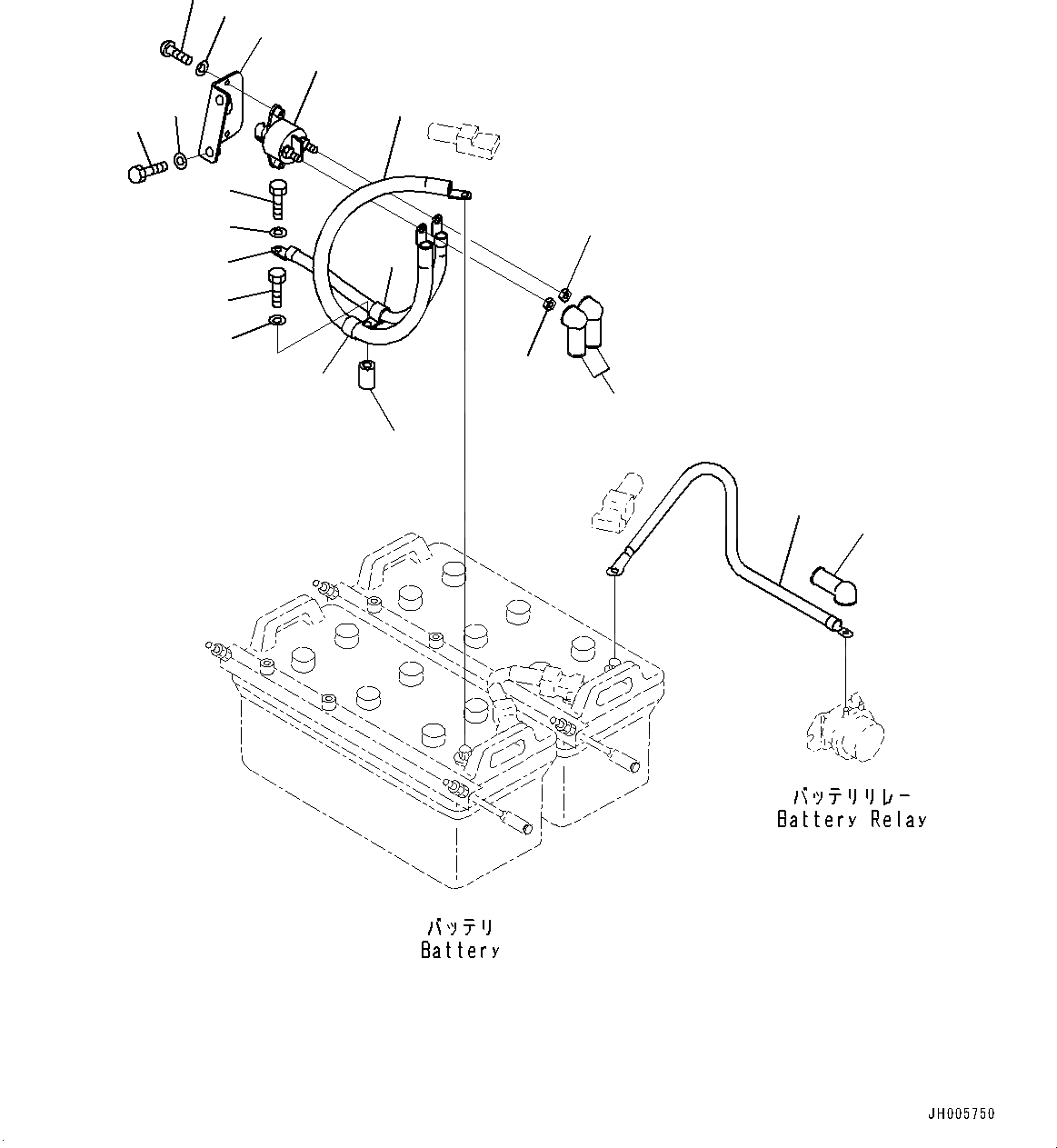 バッテリリレー
Battery Relay

バッテリ
Battery

JH005750