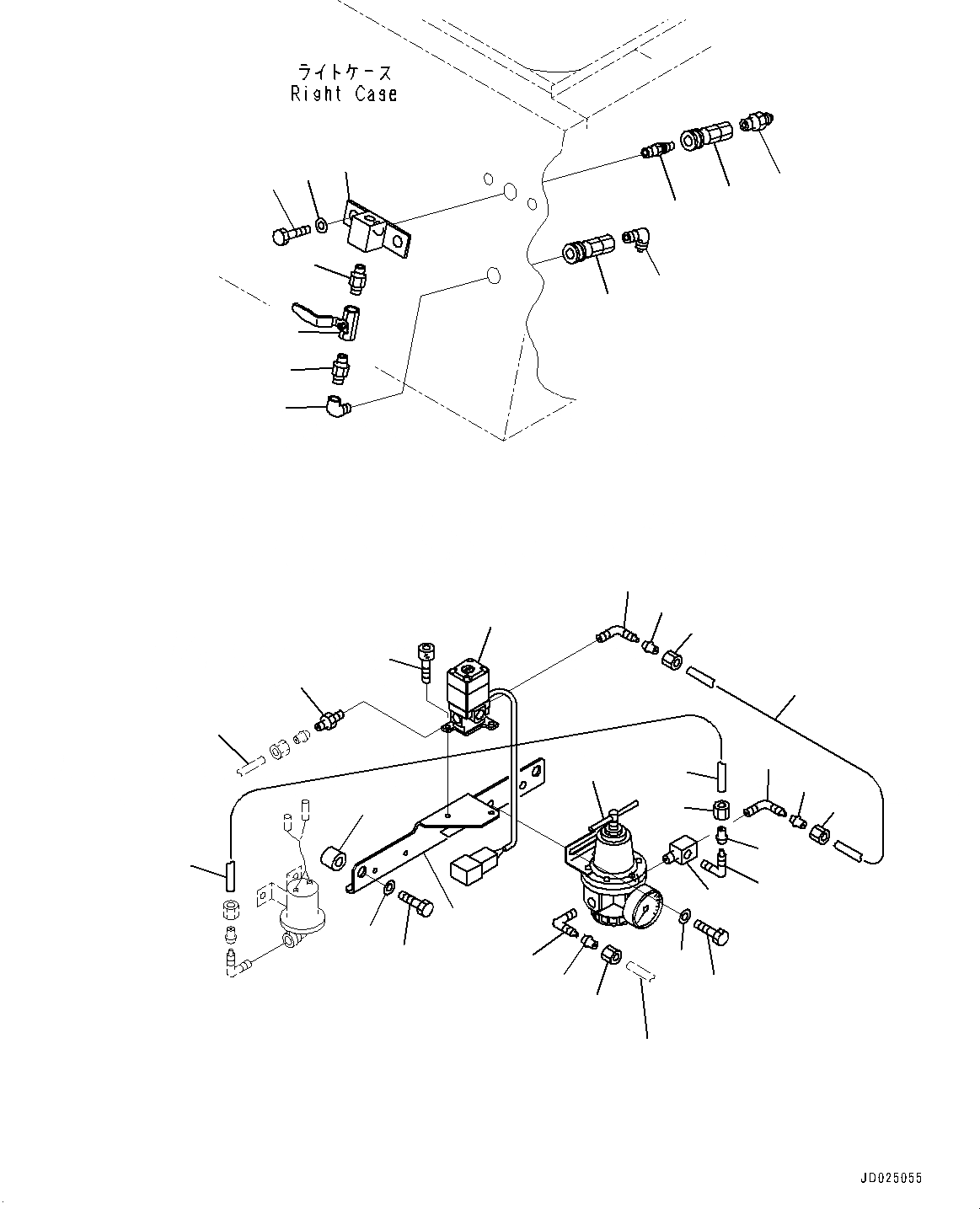 ライトケース
Right Case

JD025055