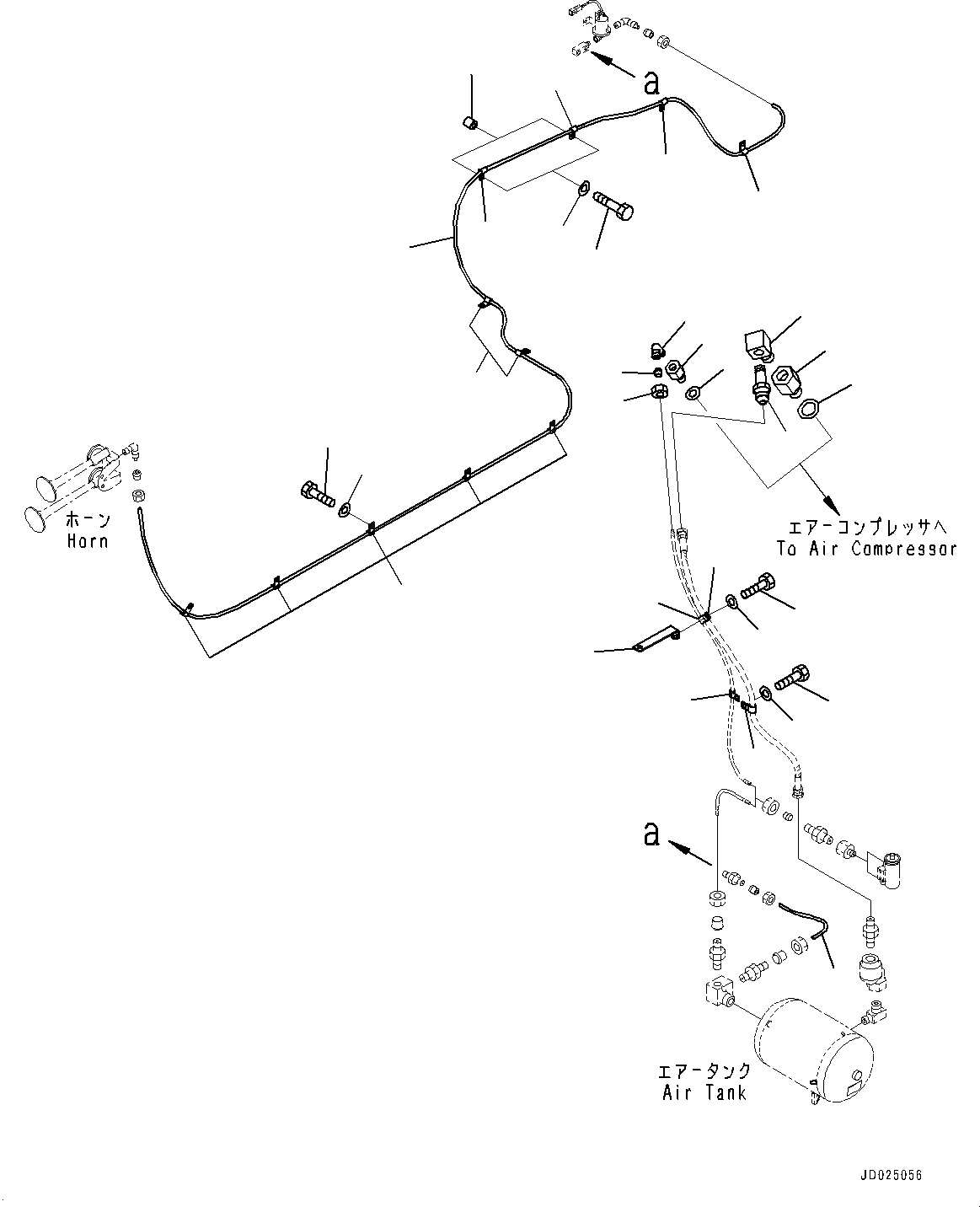 a

ホーン
Horn

エアーコンプレッサへ
To Air Compressor

a

エアータンク
Air Tank

JD025056