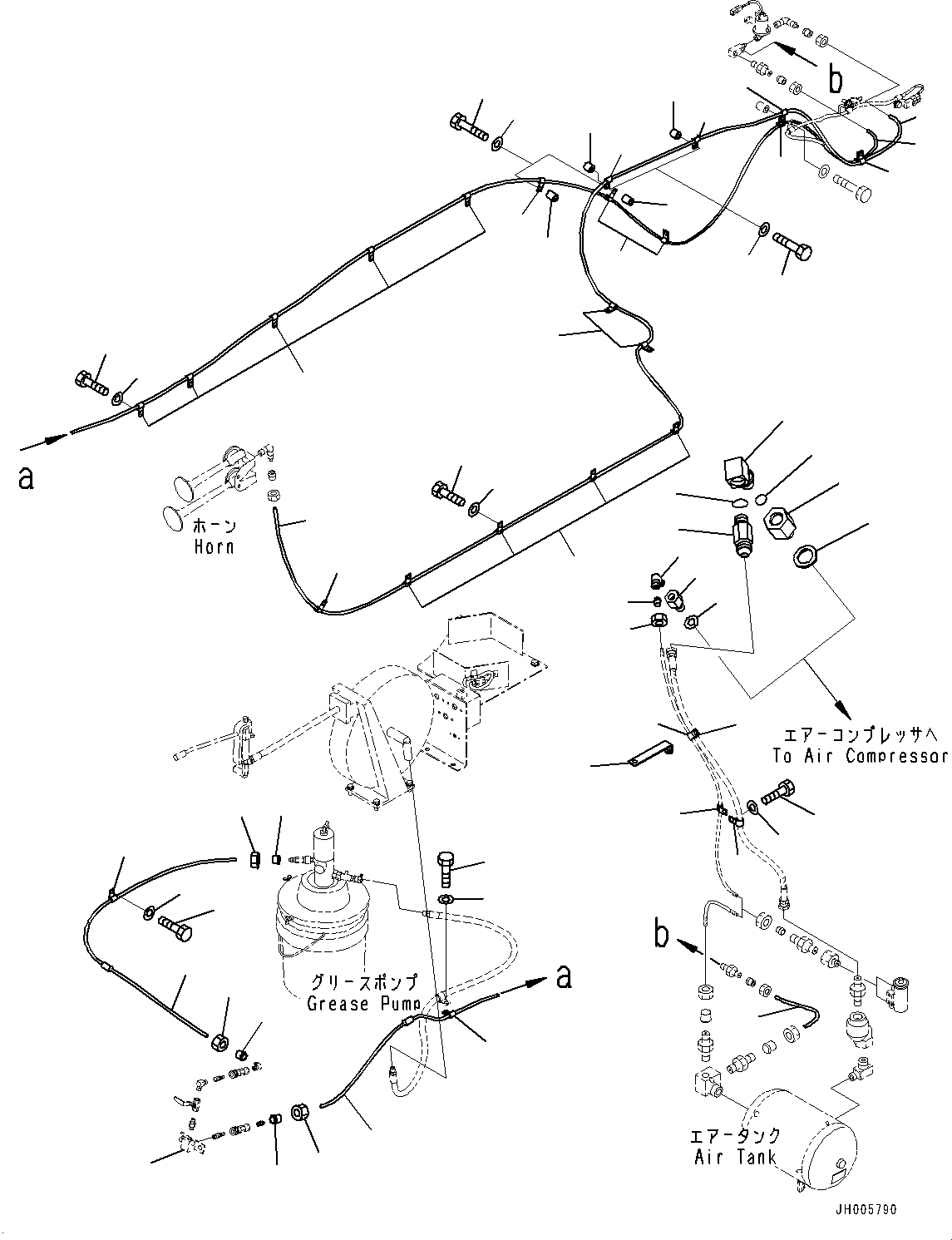 b

a

ホーン
Horn

エアーコンプレッサへ
To Air Compressor

グリースポンプ
Grease Pump

a

b

エアータンク
Air Tank

JH005790