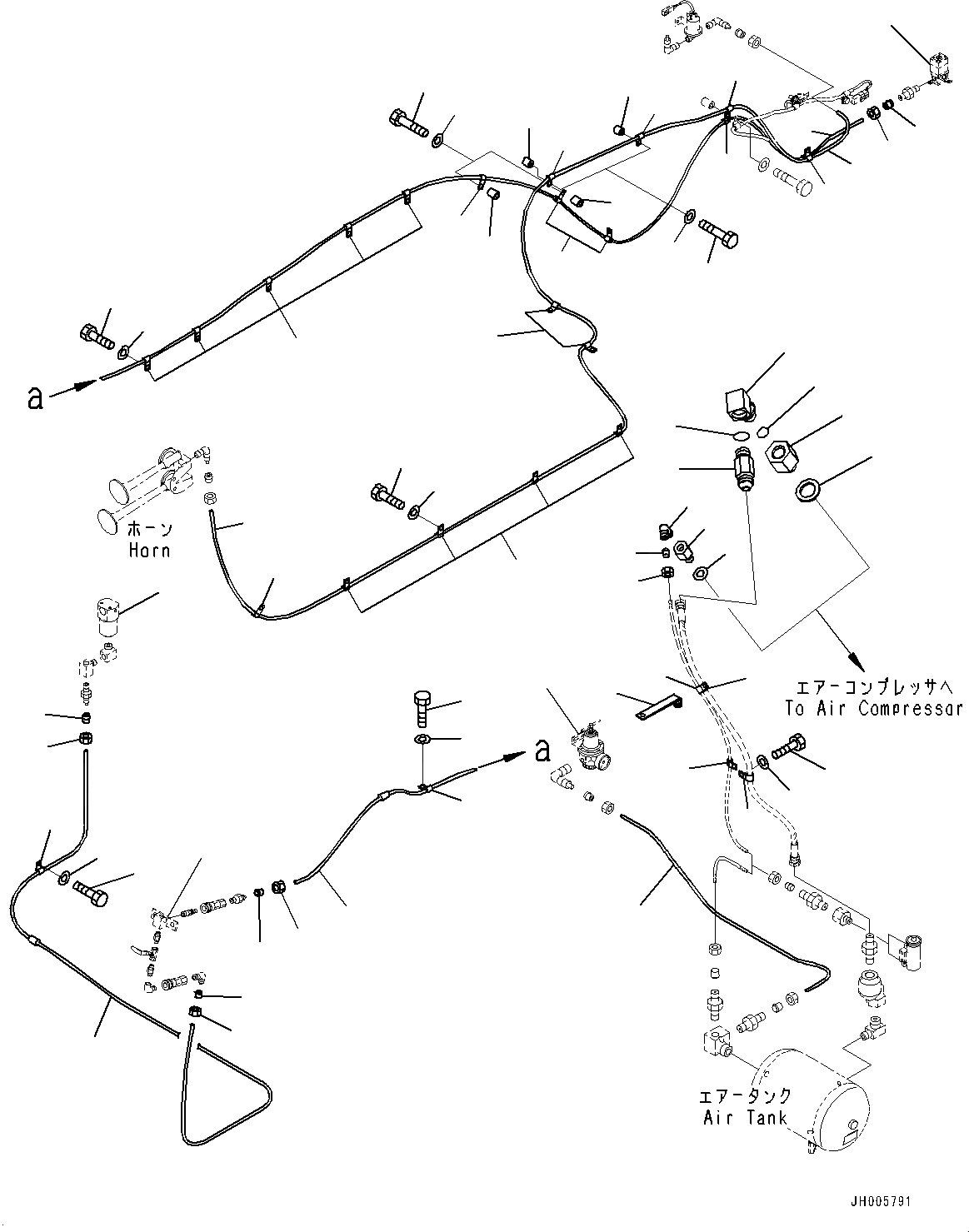 a

ホーン
Horn

エアーコンプレッサへ
To Air Compressor

a

エアータンク
Air Tank

JH005791