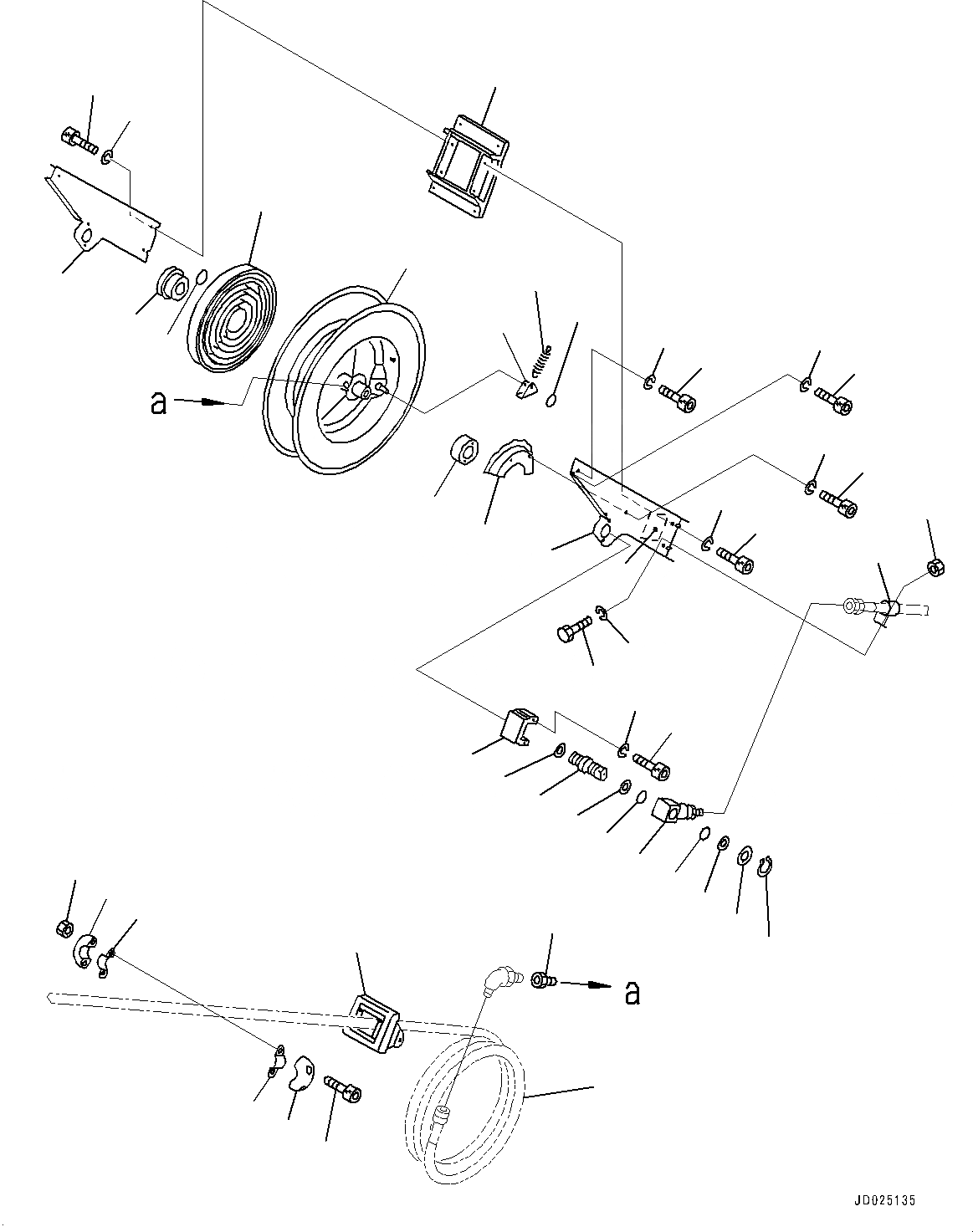 a

a

JD025135