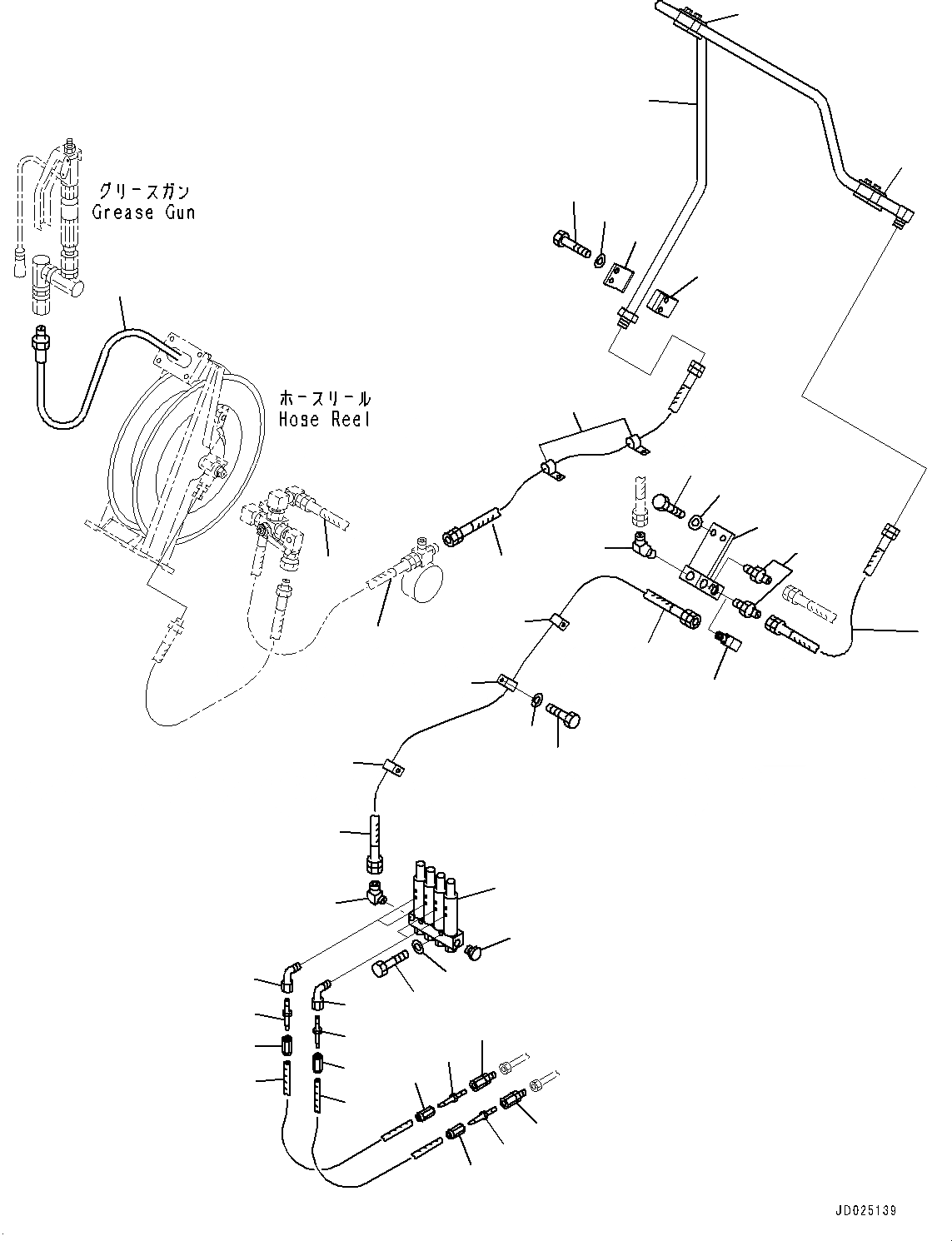 グリースガン
Grease Gun

ホースリール
Hose Reel

JD025139