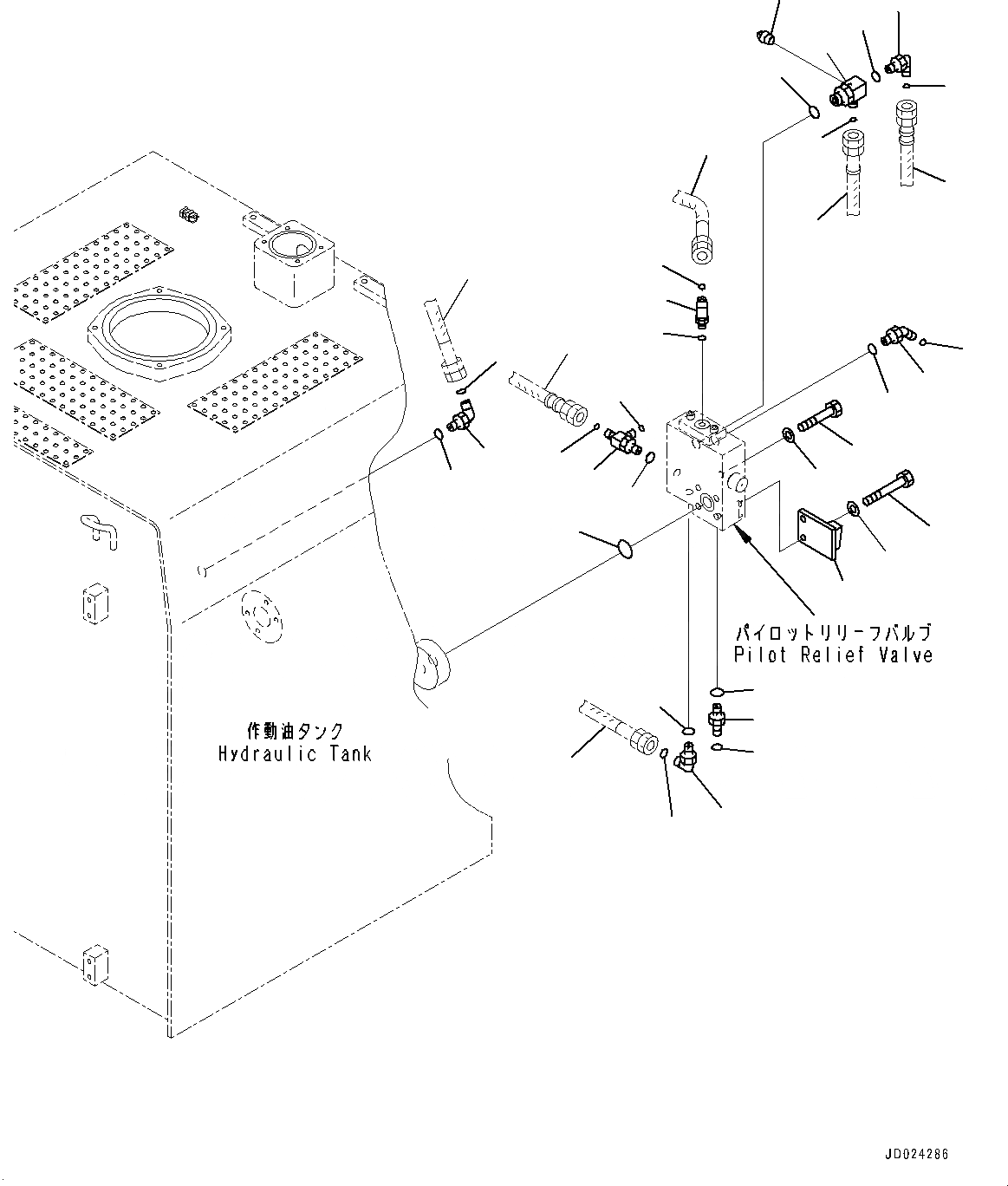 パイロットリリーフバルブ
Pilot Relief Valve

作動油タンク
Hydraulic Tank

JD024286