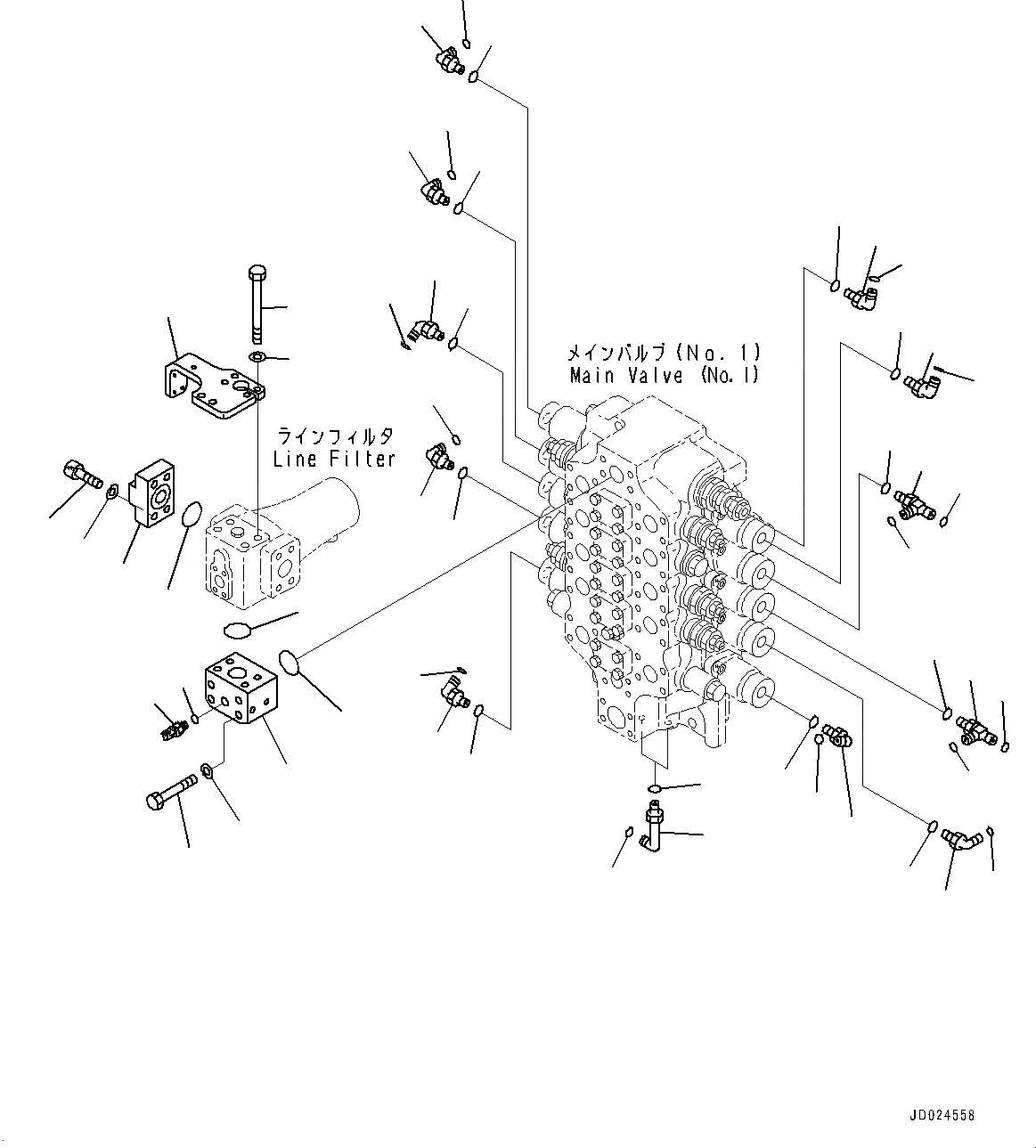 メインバルブ (No. 1)
Main Valve (No. 1)

ラインフィルタ
Line Filter

JD024558