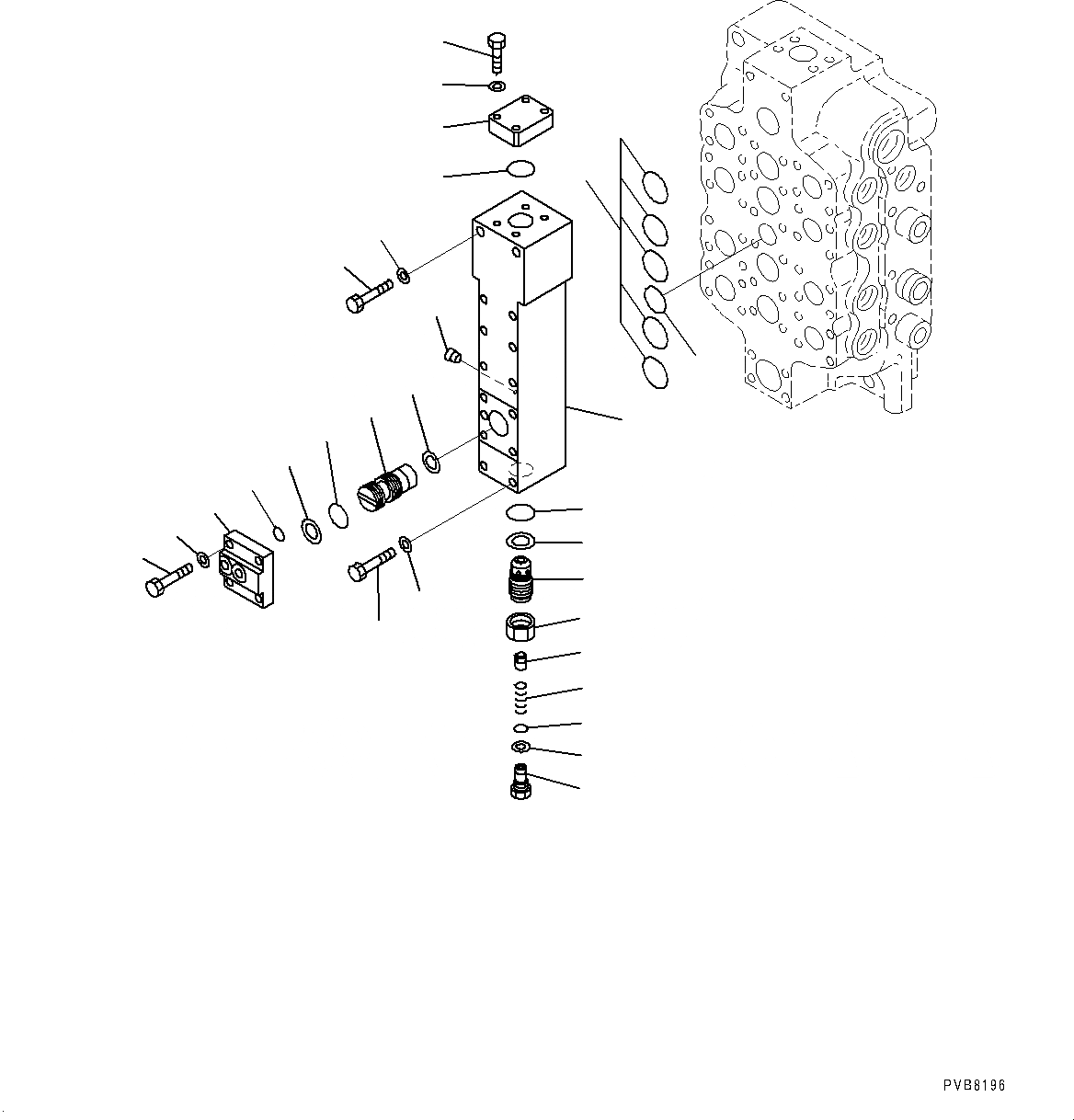 PVB8196