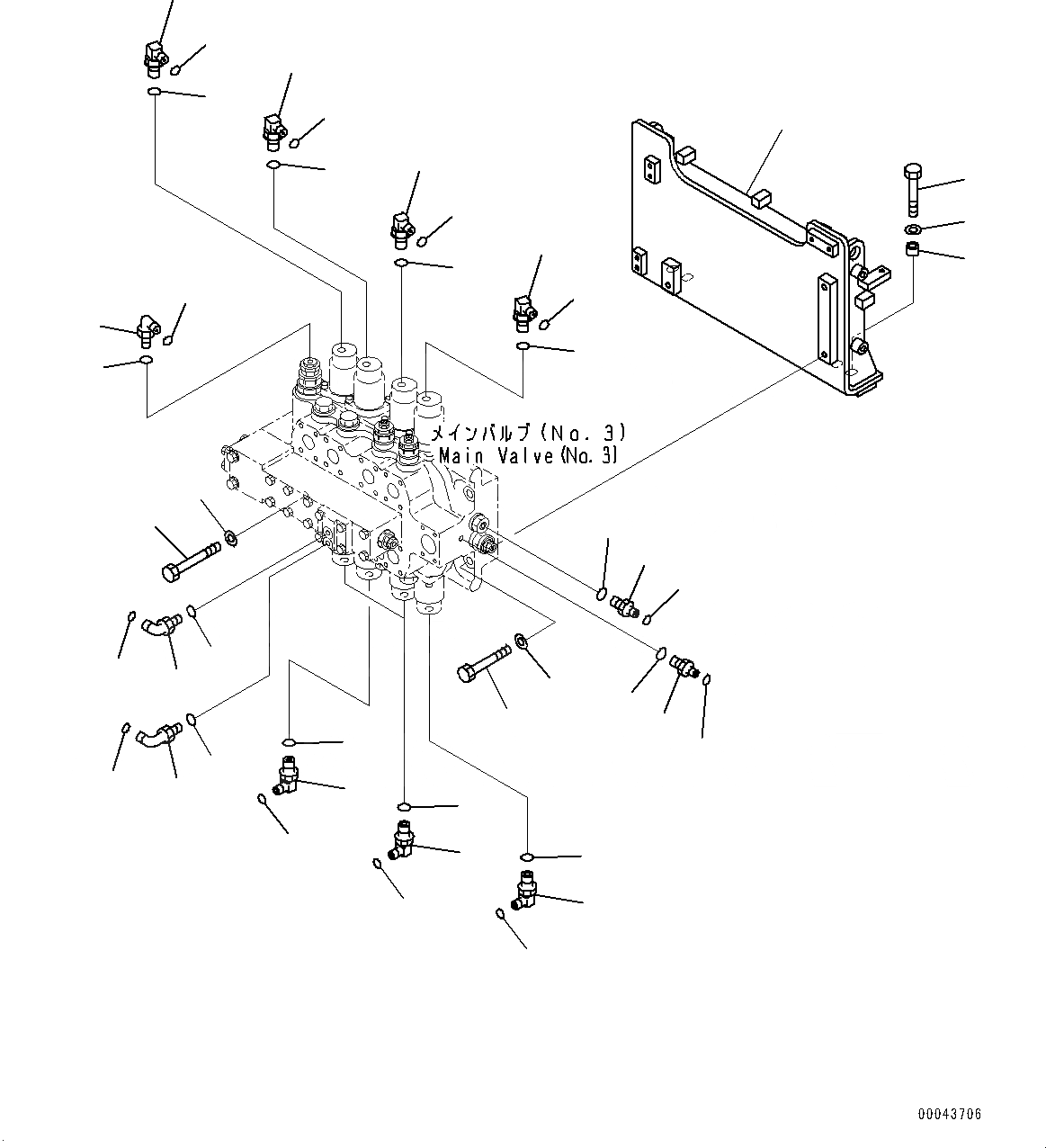 メインバルブ(No. 3)
Main Valve(No. 3)

00043706