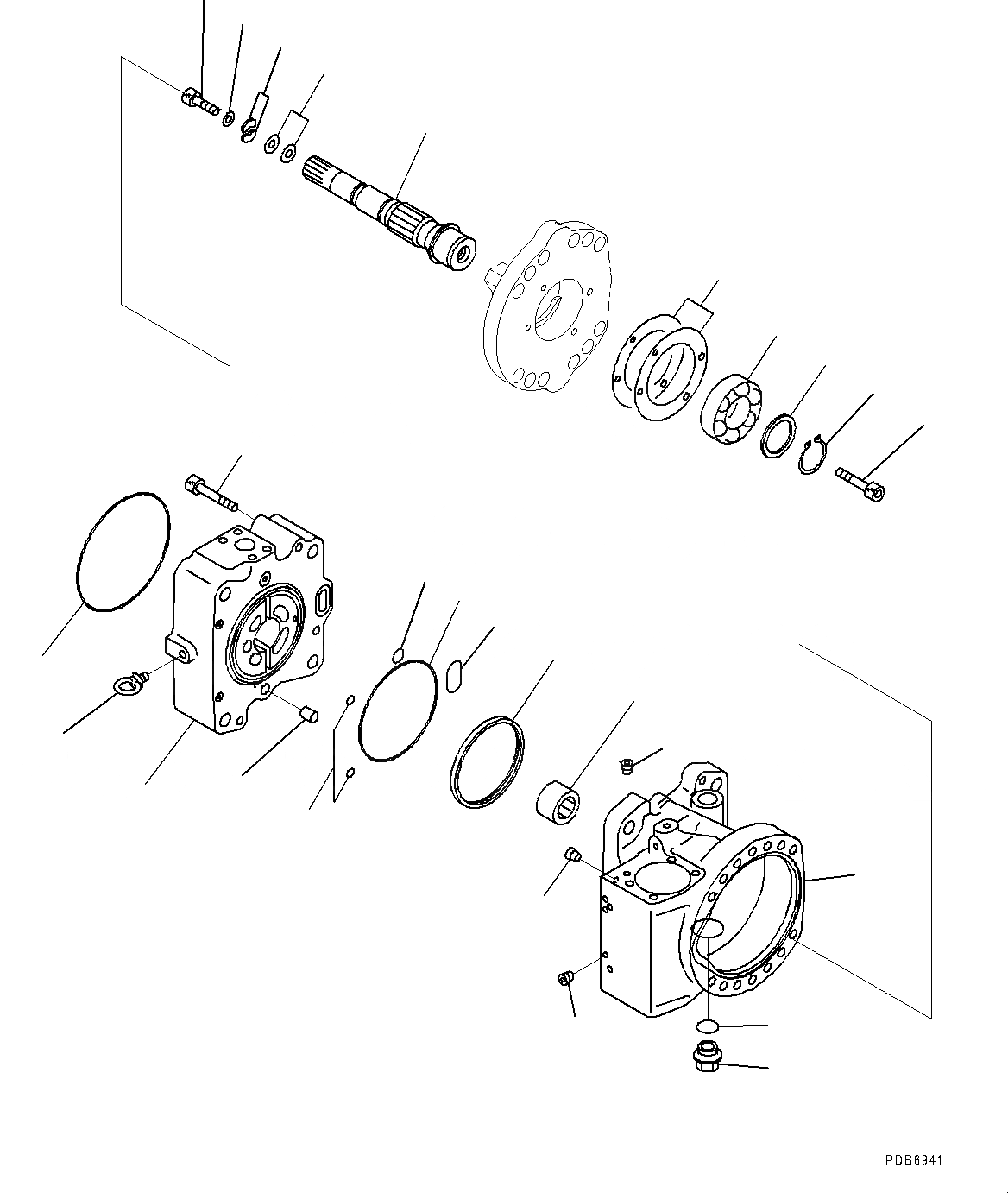 PDB6941