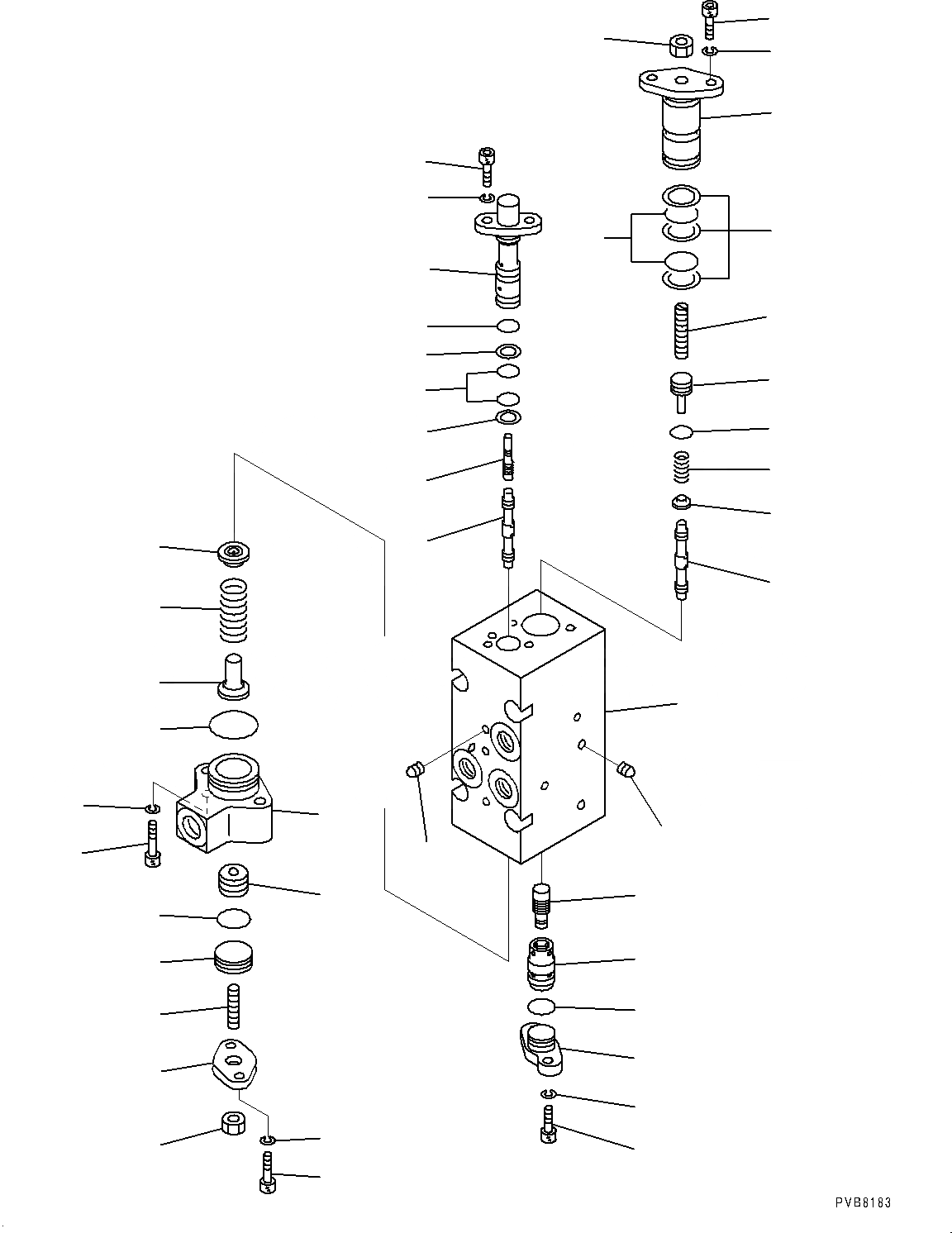 PVB8183