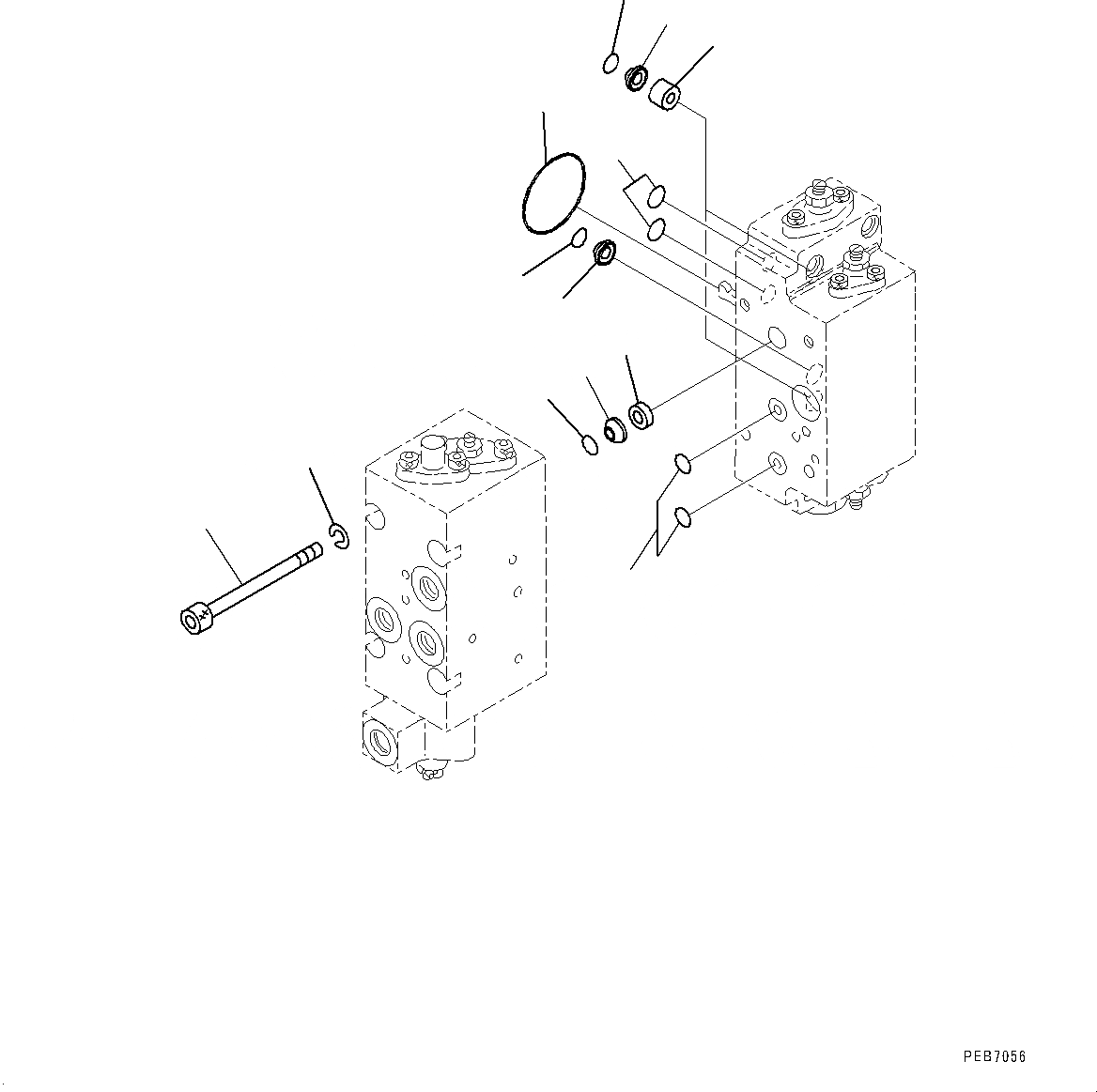 PEB7056