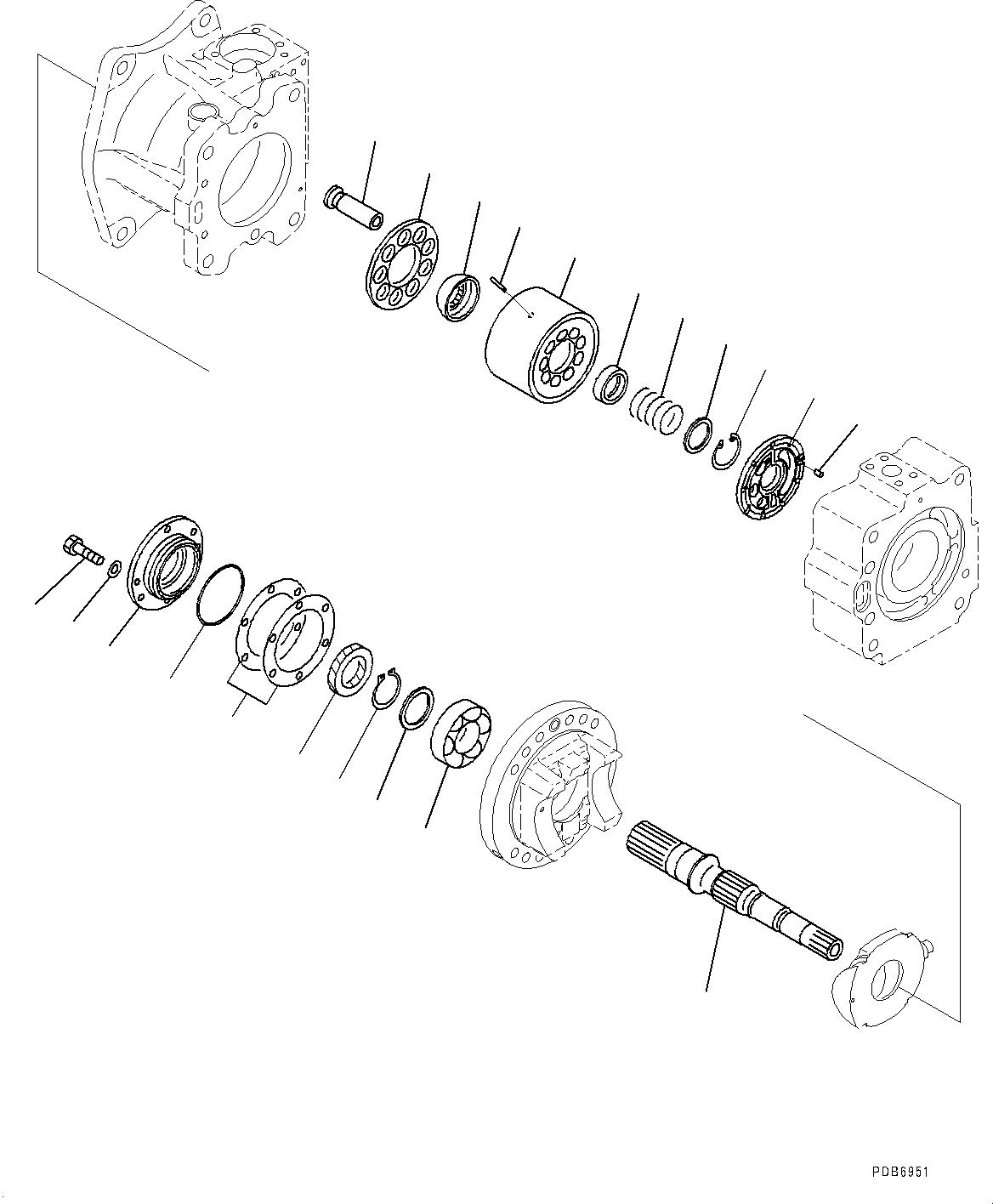 PDB6951