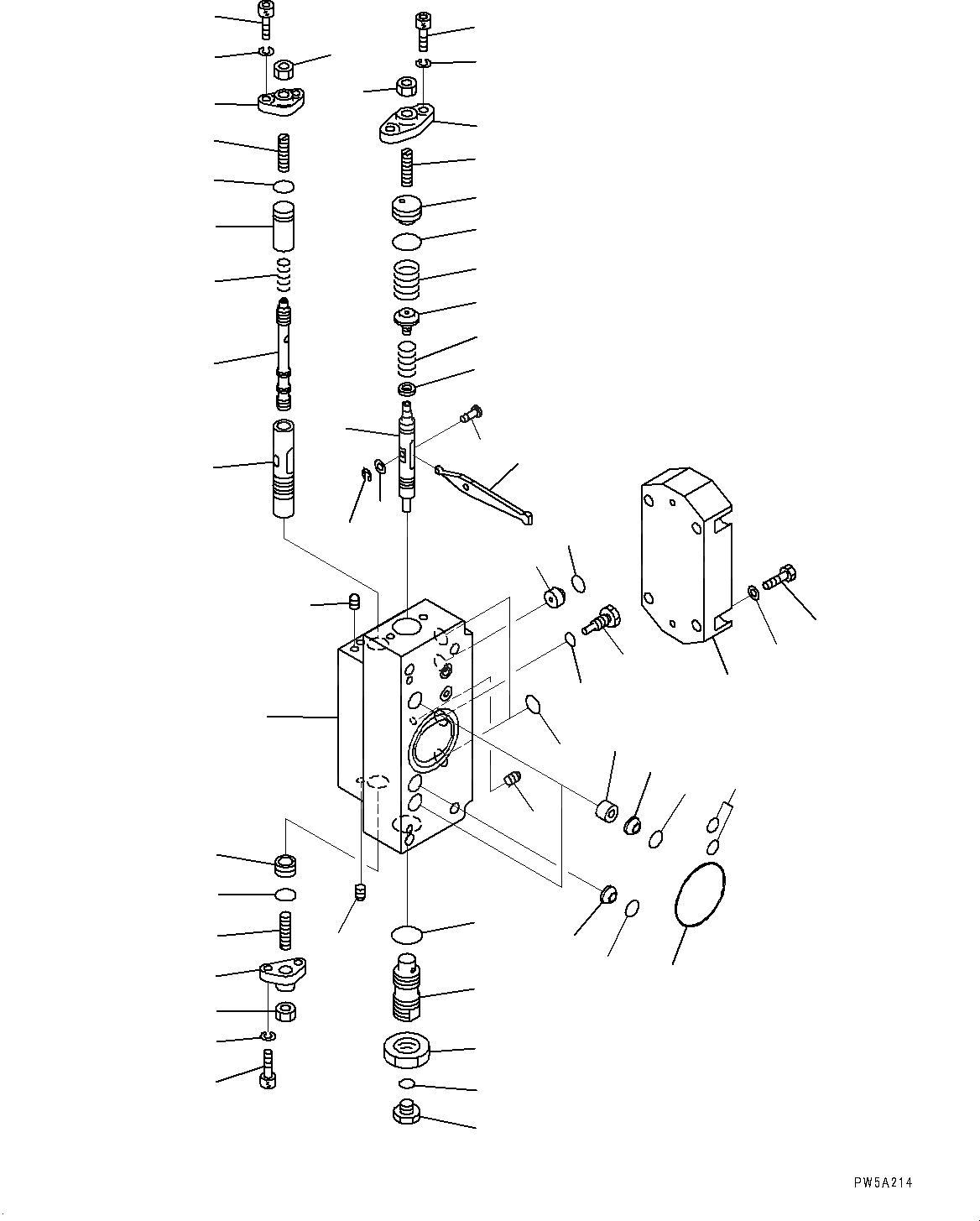 PW5A214