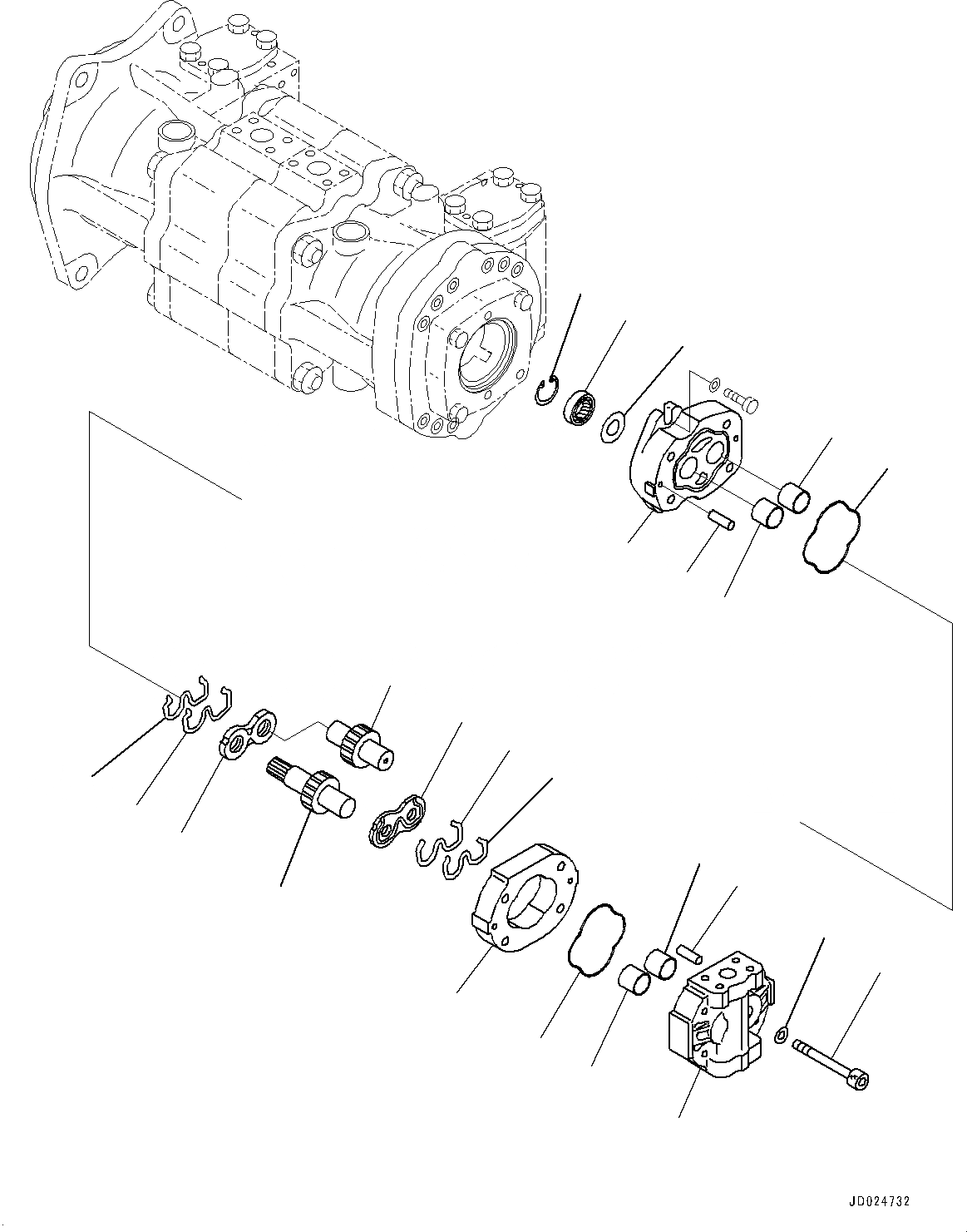 JD024732