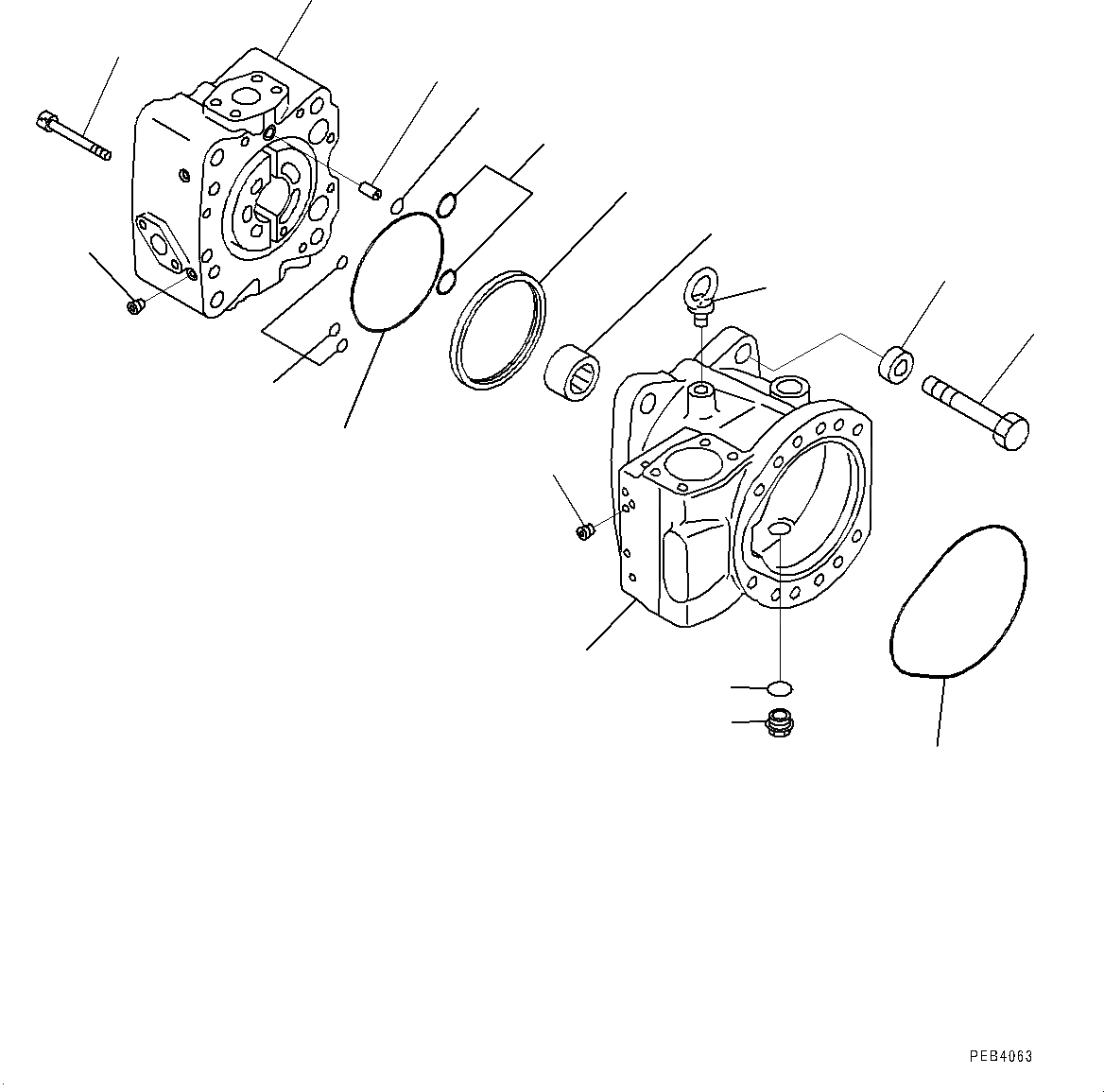 PEB4063