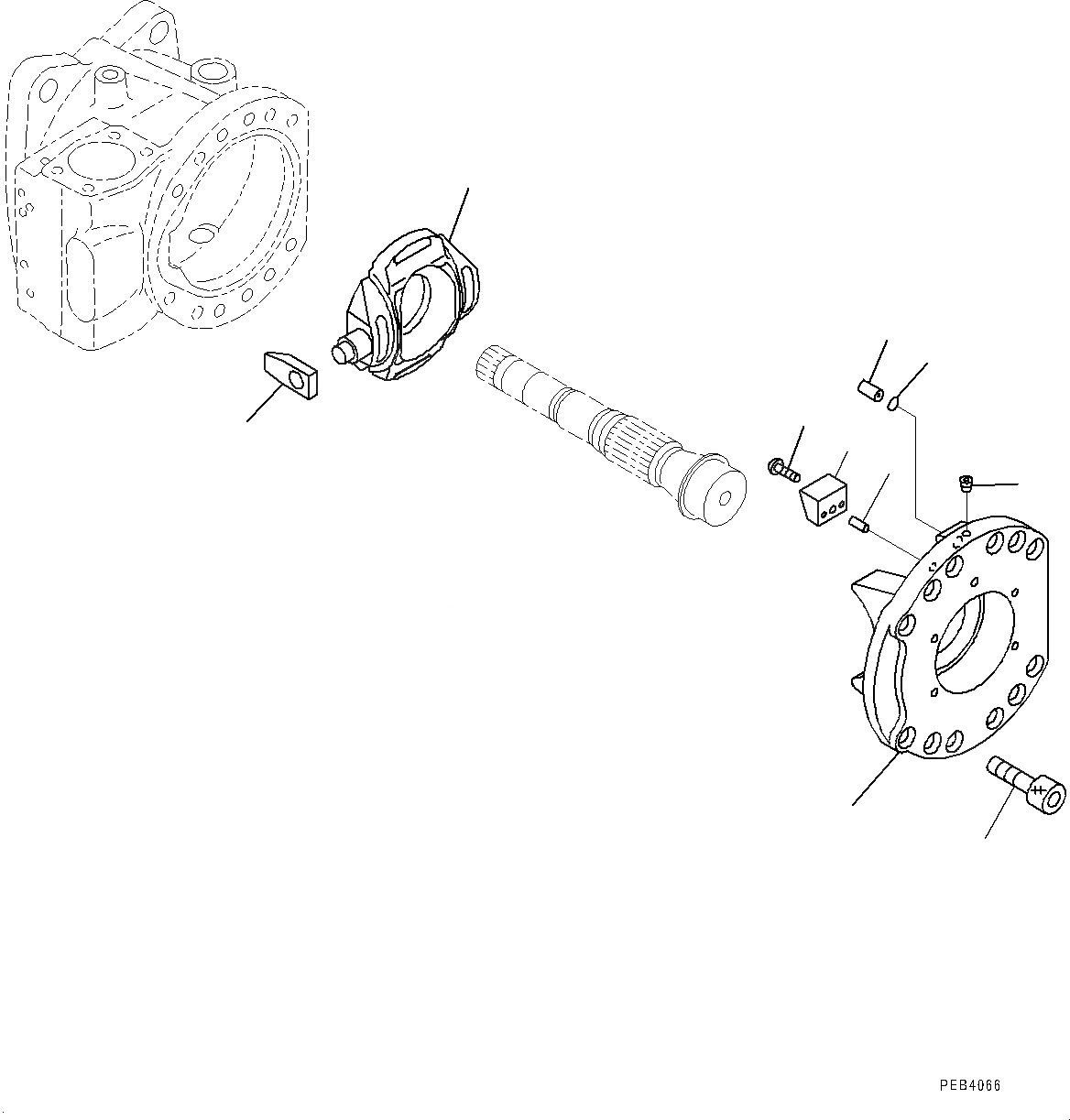 PEB4066