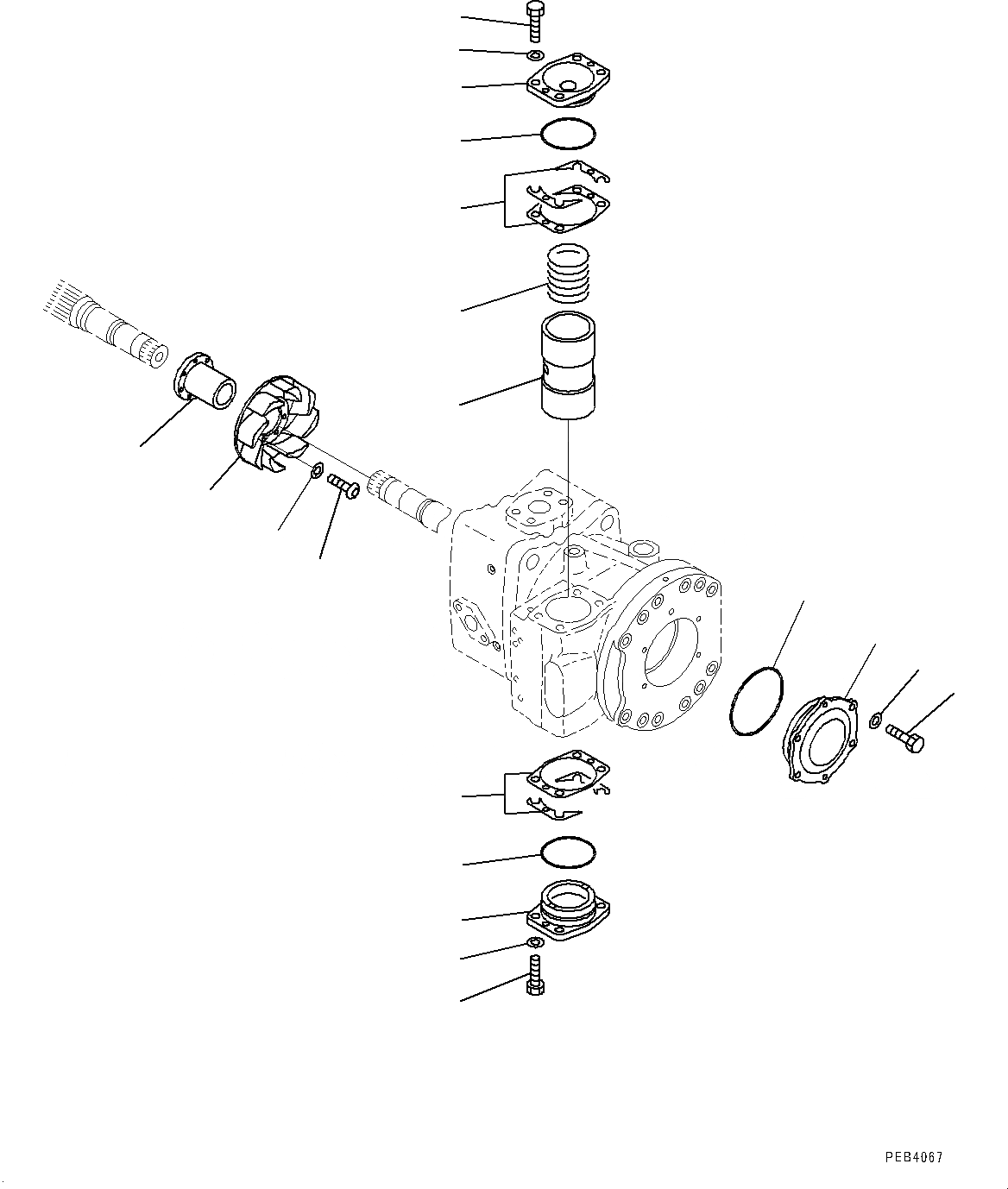 PEB4067