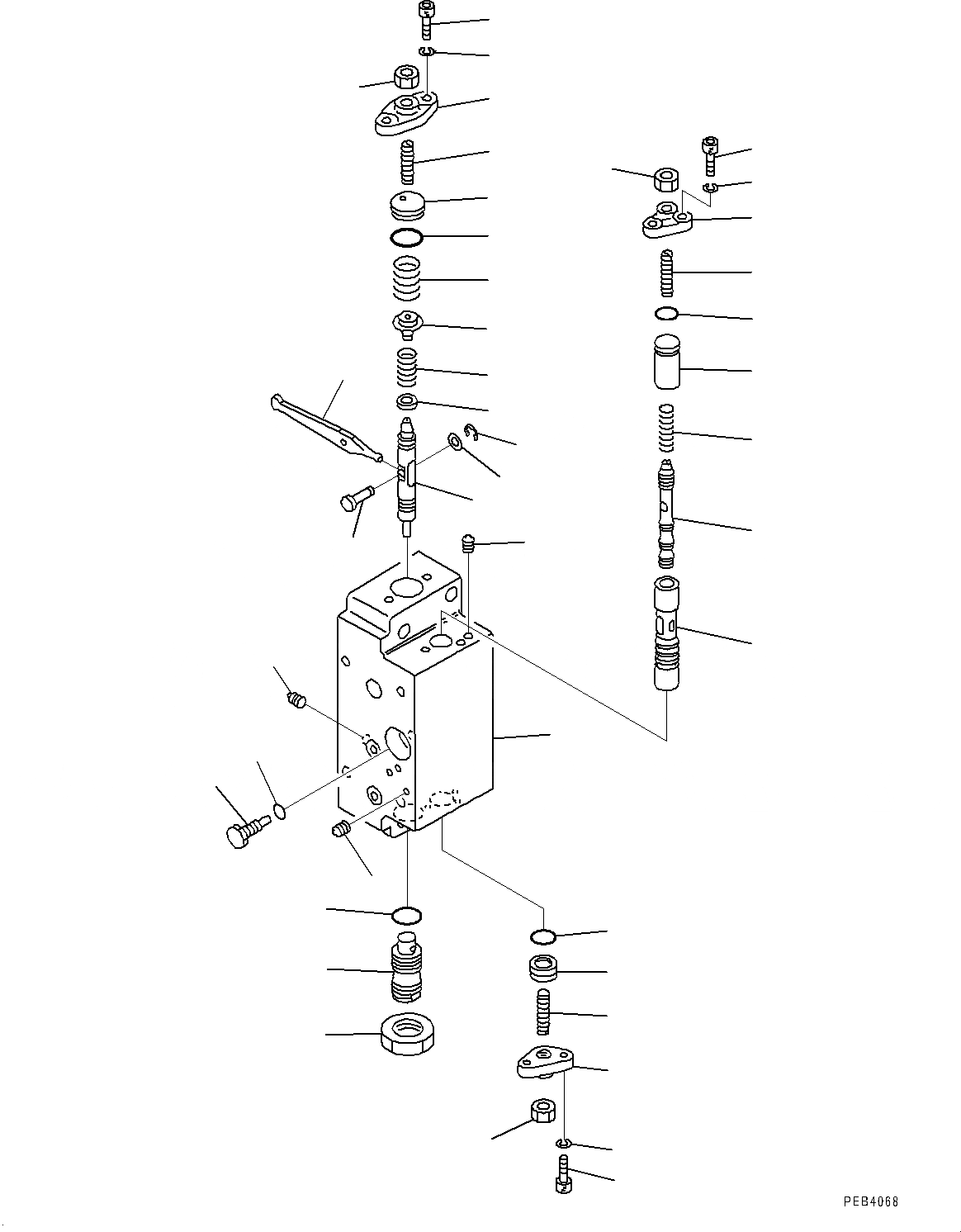 PEB4068