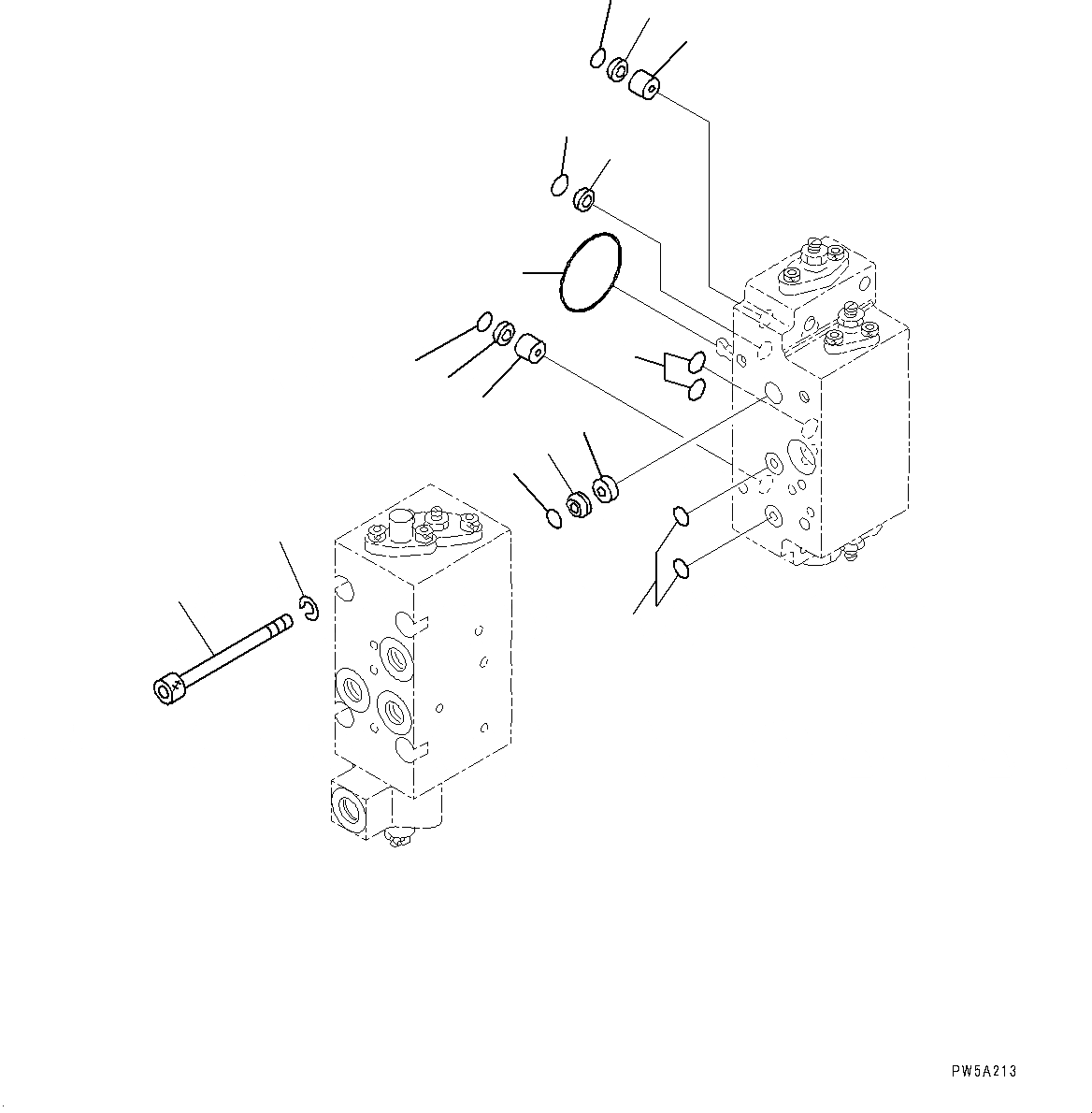 PW5A213