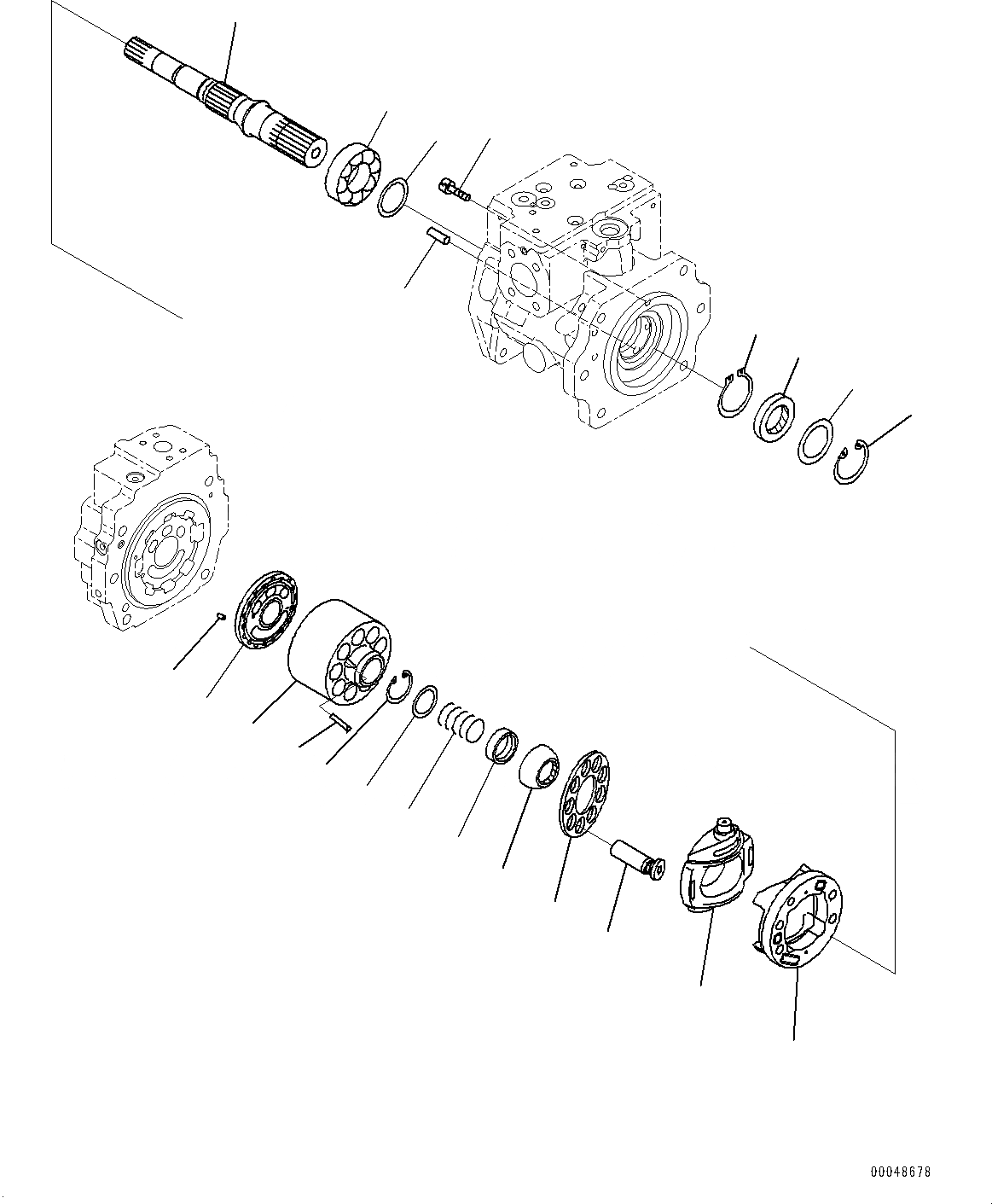 00048678