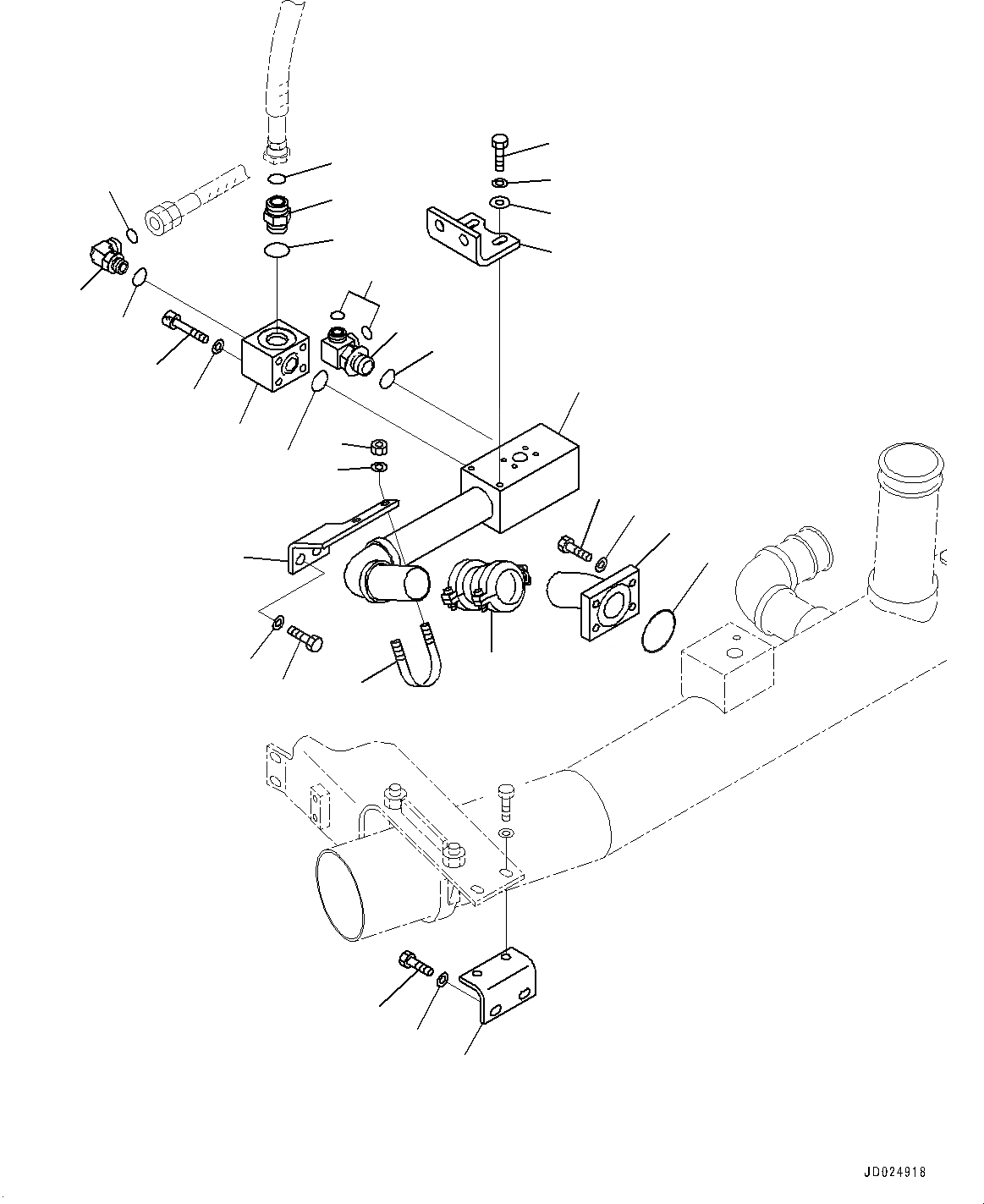 JD024918