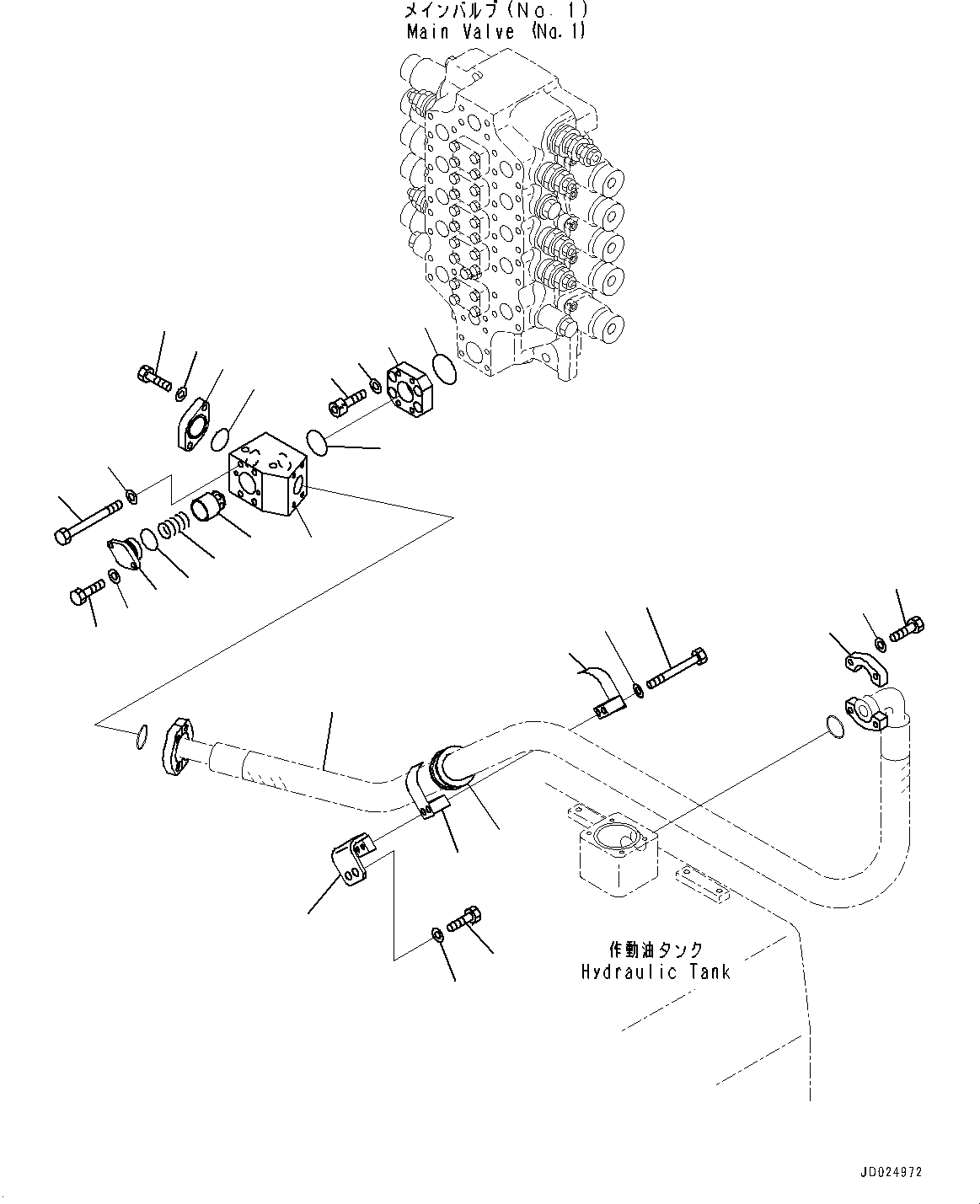 メインバルブ(No. 1)
Main Valve (No. 1)

作動油タンク
Hydraulic Tank

JD024972