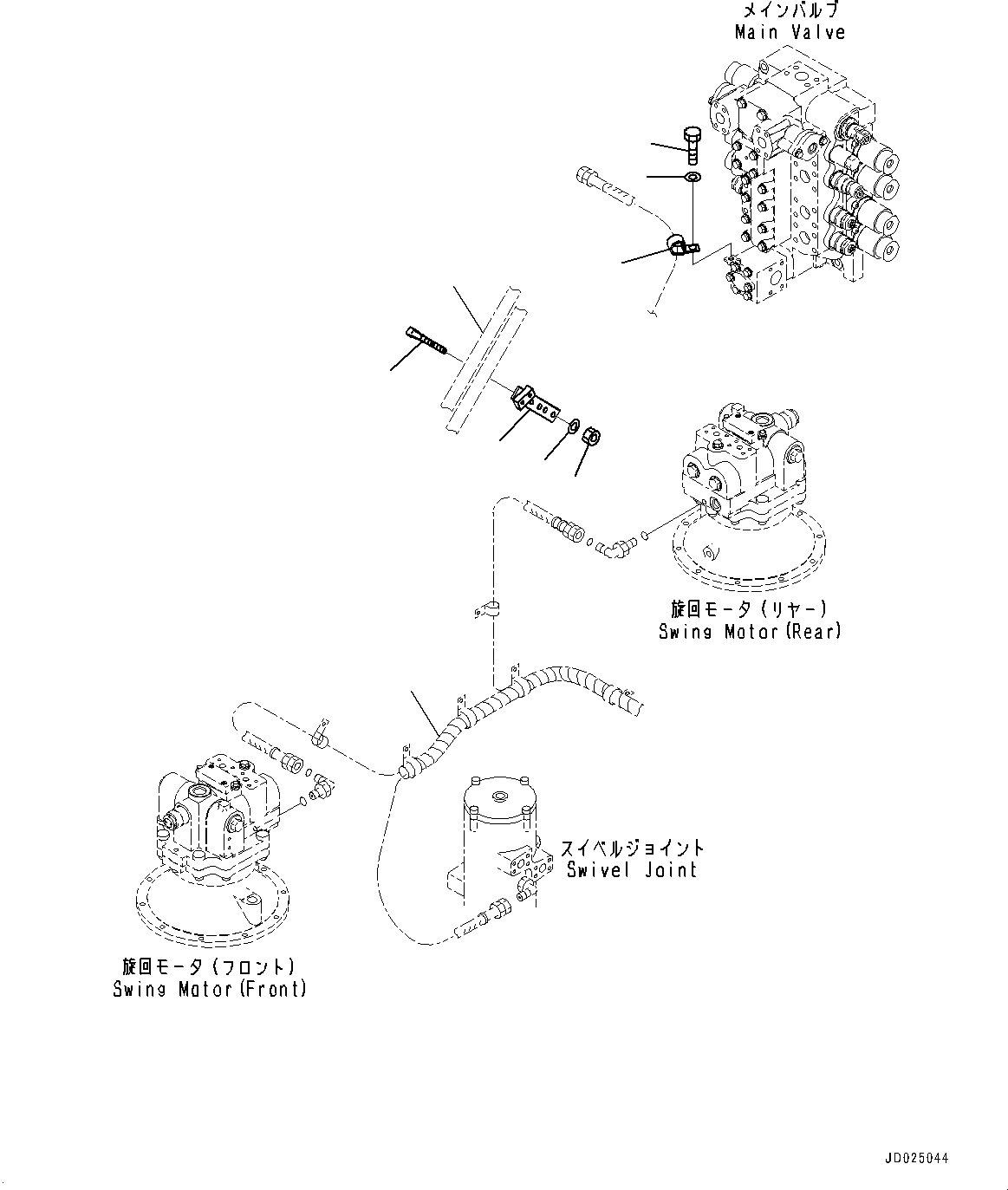 メインバルブ
Main Valve

旋回モータ（リヤー）
Swing Motor(Rear)

スイベルジョイント
Swivel Joint

旋回モータ（フロント）
Swing Motor(Front)

JD025044