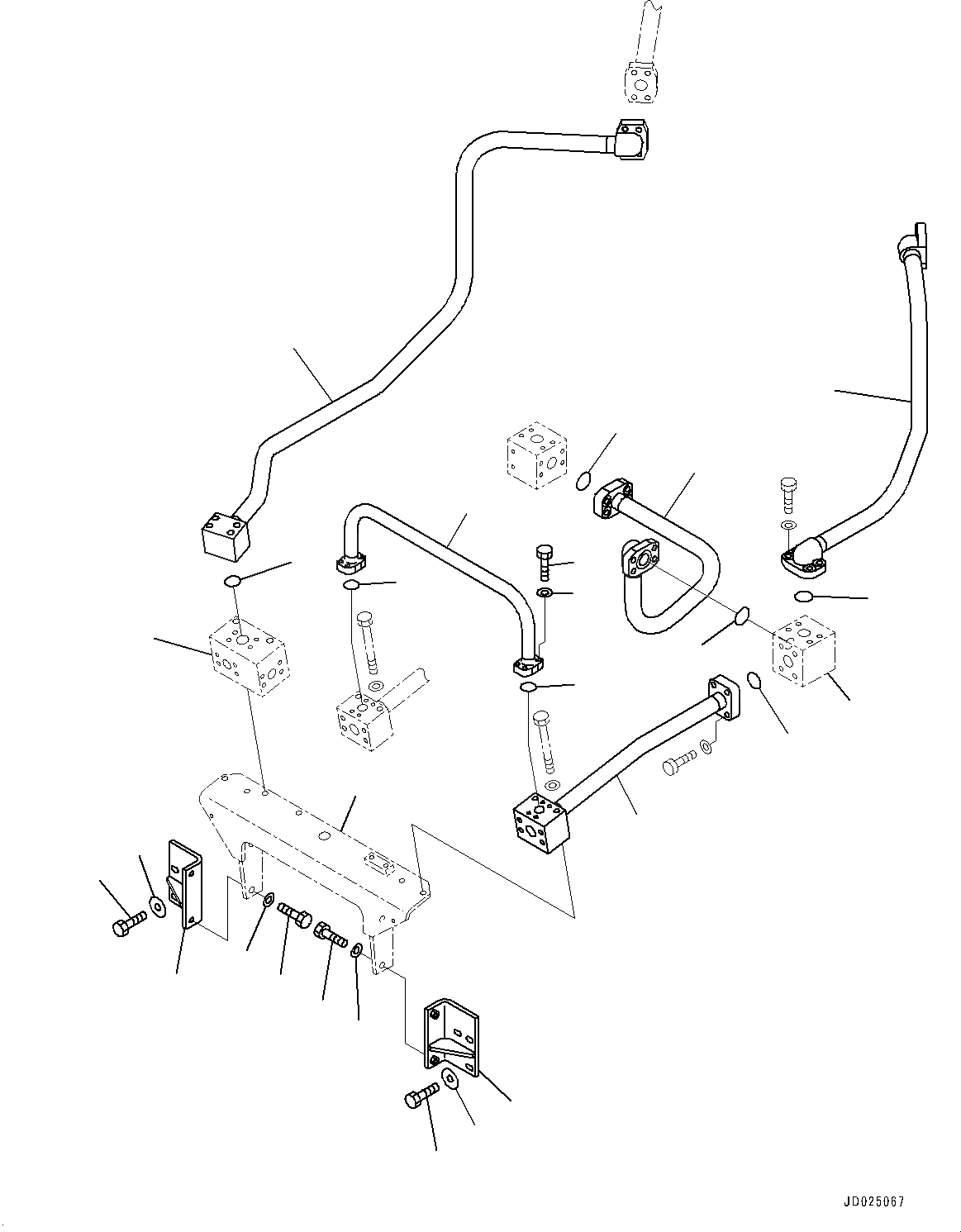 JD025067