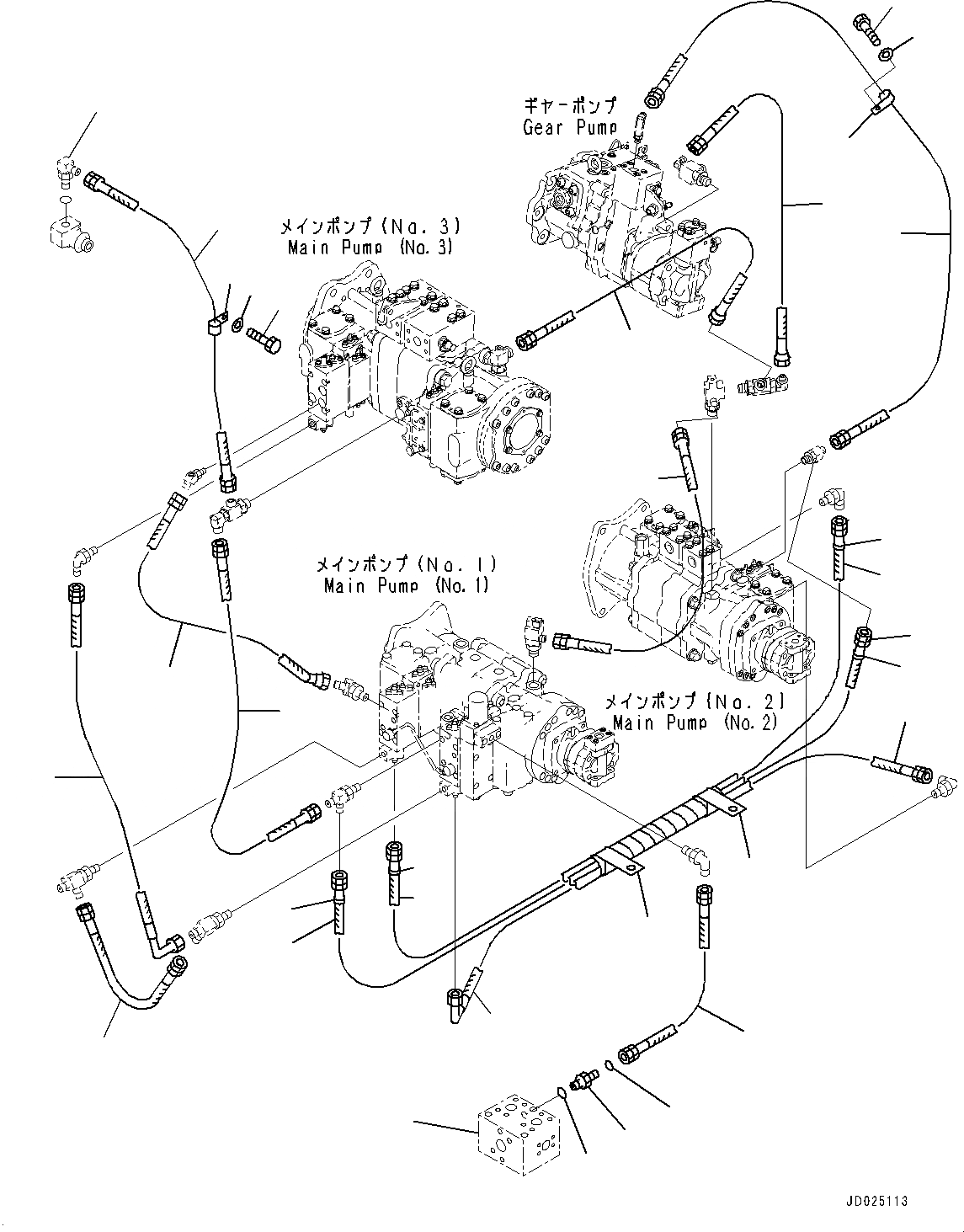 ギヤーポンプ
Gear Pump

メインポンプ (No. 3)
Main Pump (No. 3)

メインポンプ (No. 1)
Main Pump (No. 1)

メインポンプ (No. 2)
Main Pump (No. 2)

JD025113