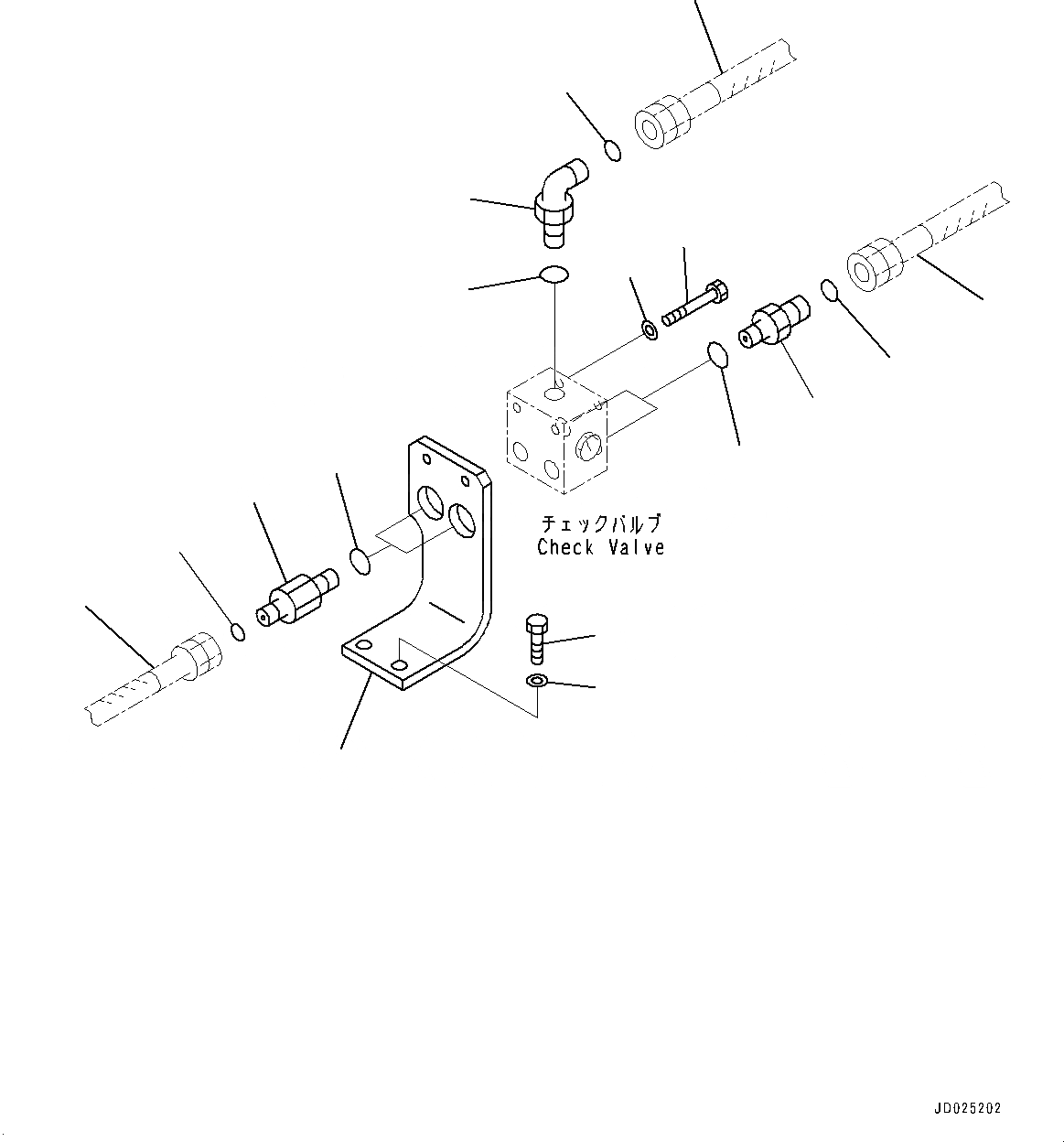 チェックバルブ
Check Valve

JD025202