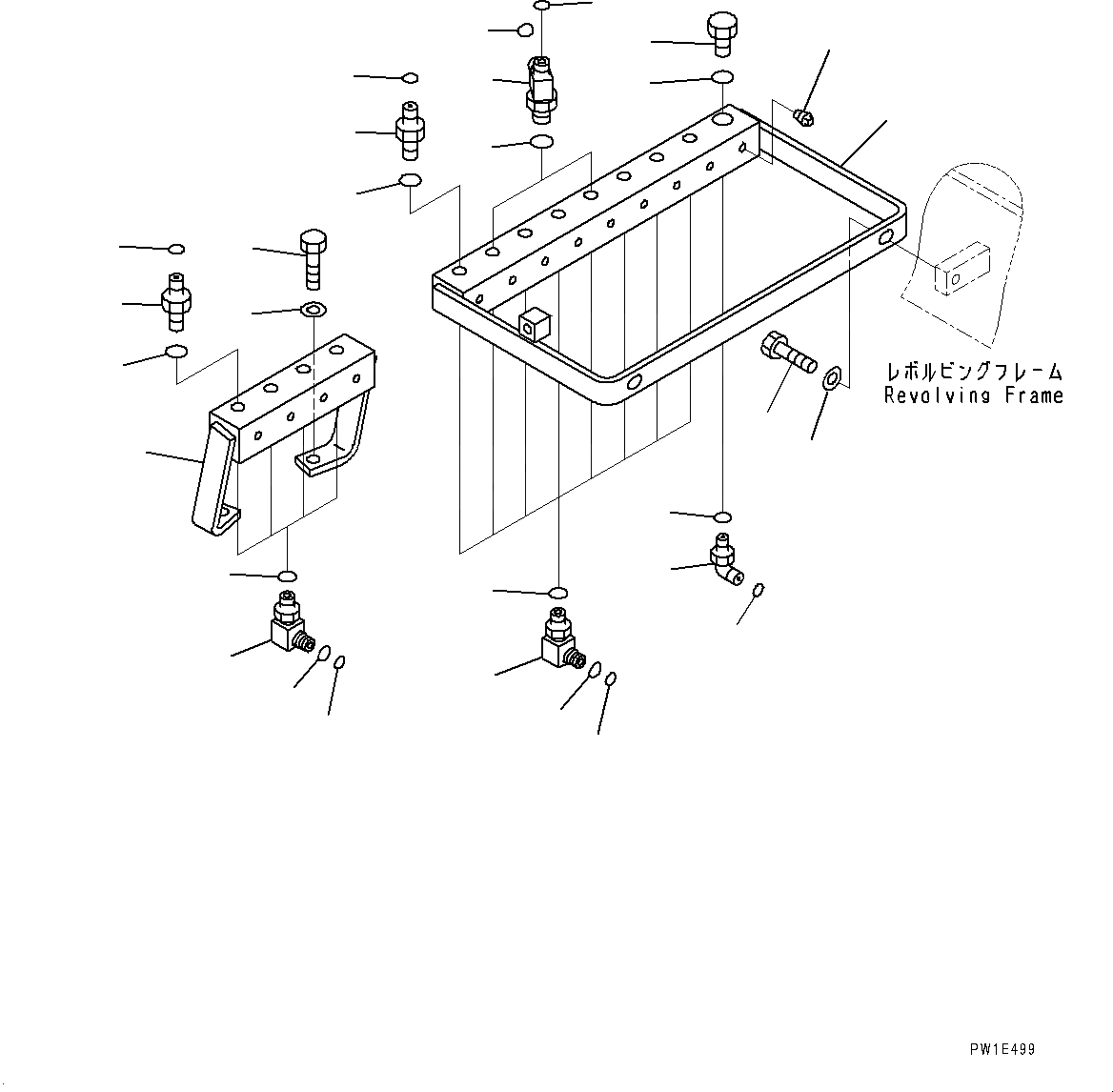 レボルビングフレーム
Revolving Frame

PW1E499