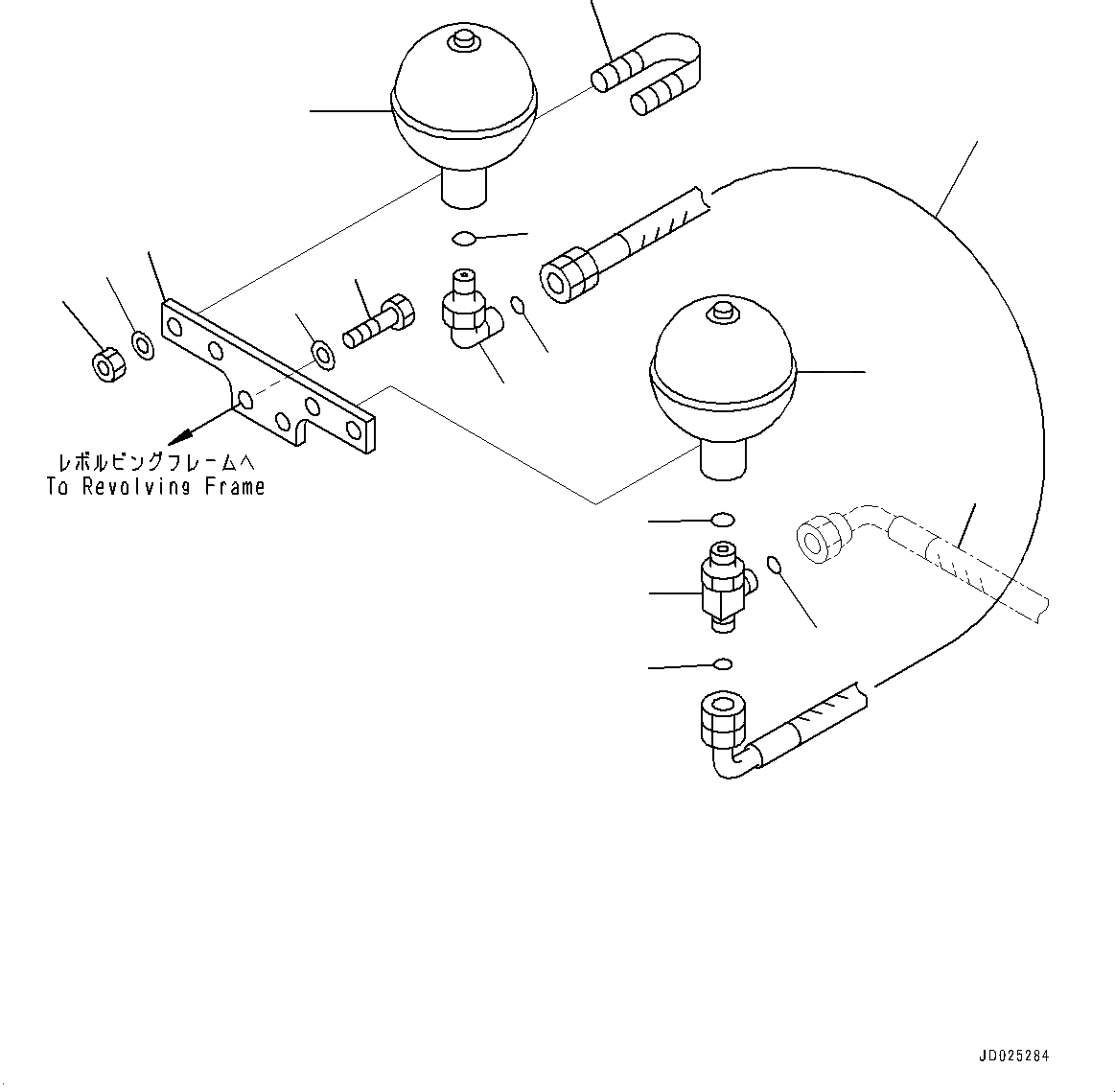 レボルビングフレームへ
To Revolving Frame

JD025284