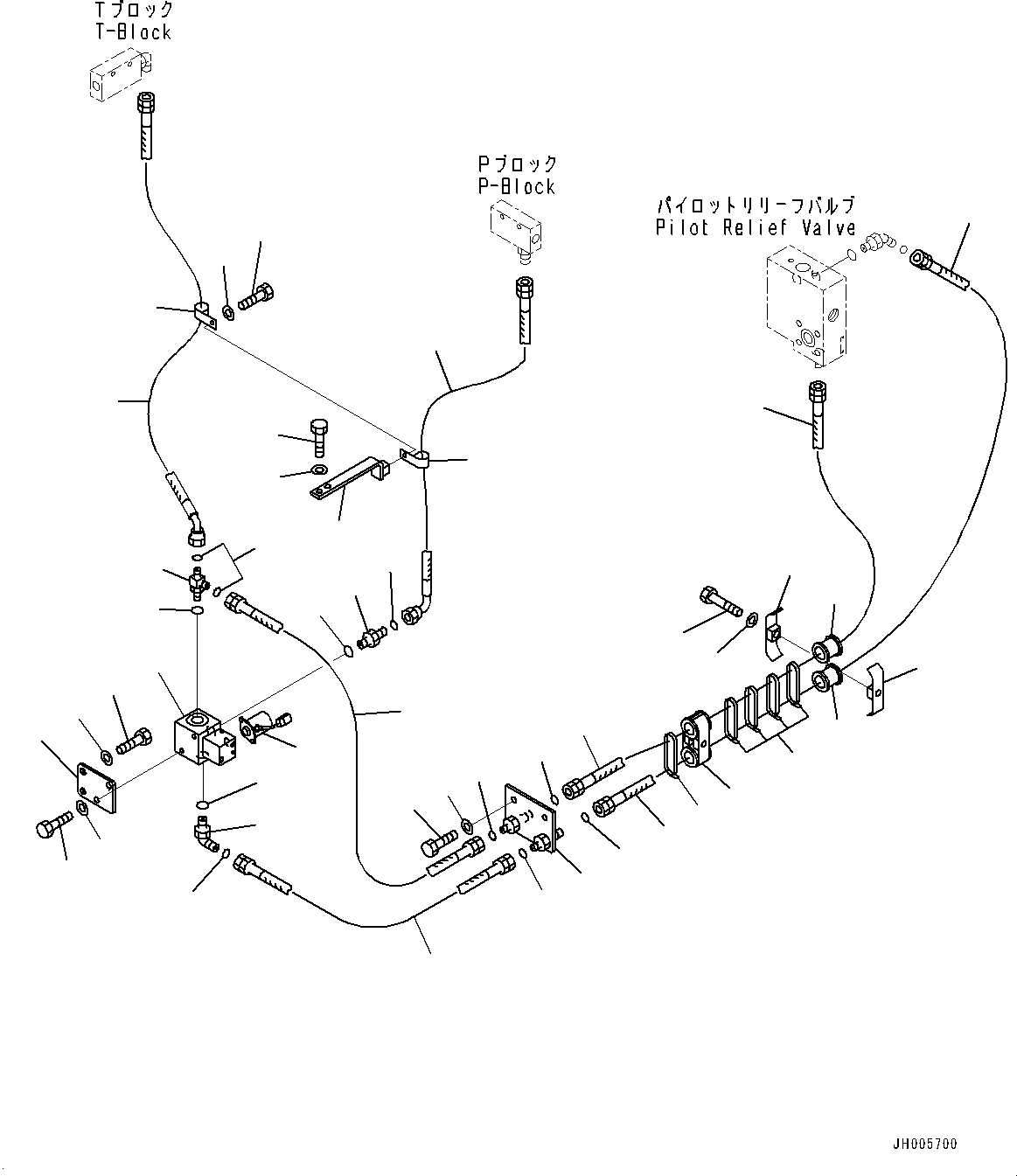 Tブロック
T-Block

Pブロック
P-Block

パイロットリリーフバルブ
Pilot Relief Valve

JH005700