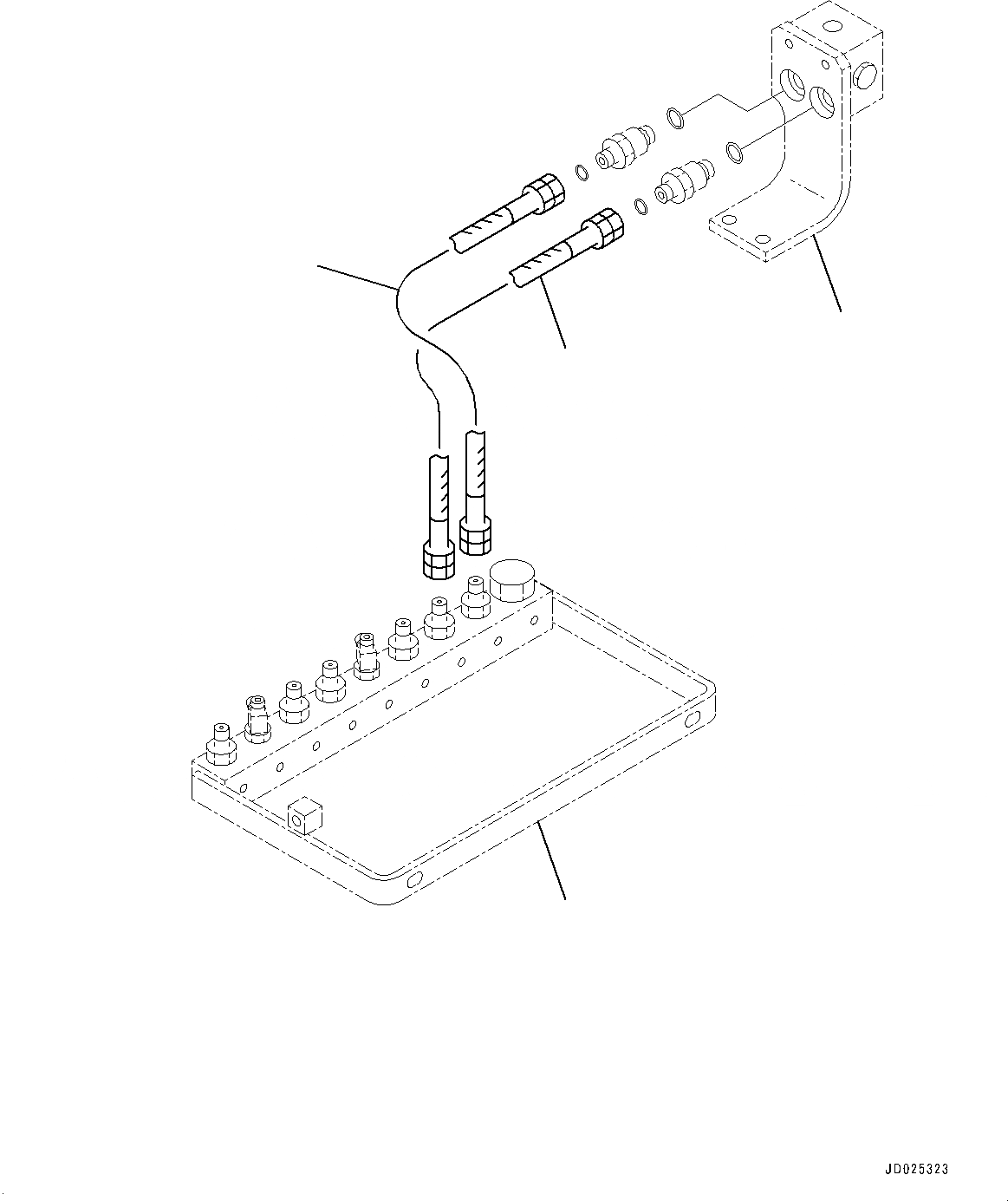 JD025323