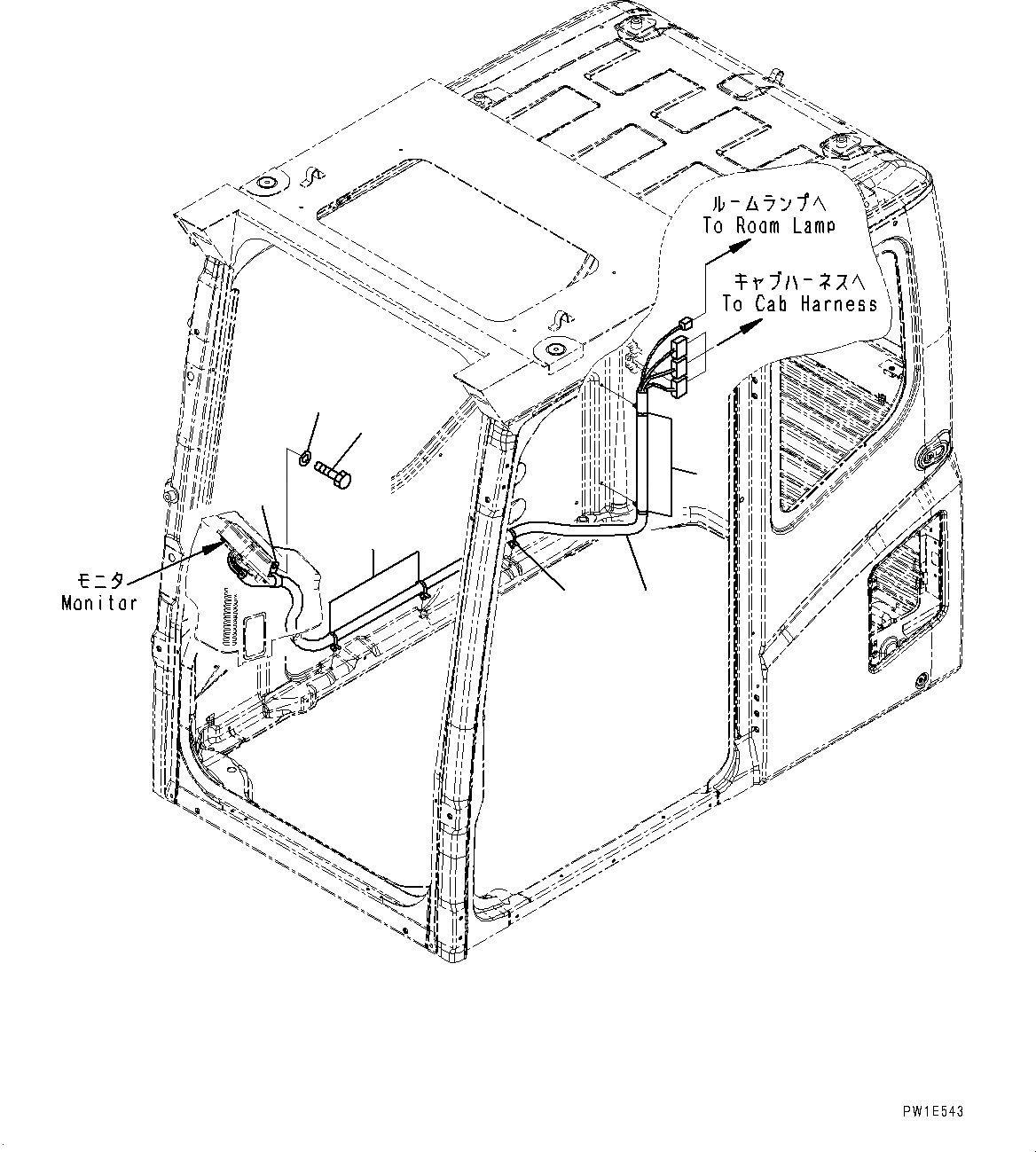 ルームランプへ
To Room Lamp

キャブハーネスへ
To Cab Harness

モニタ
Monitor

PW1E543