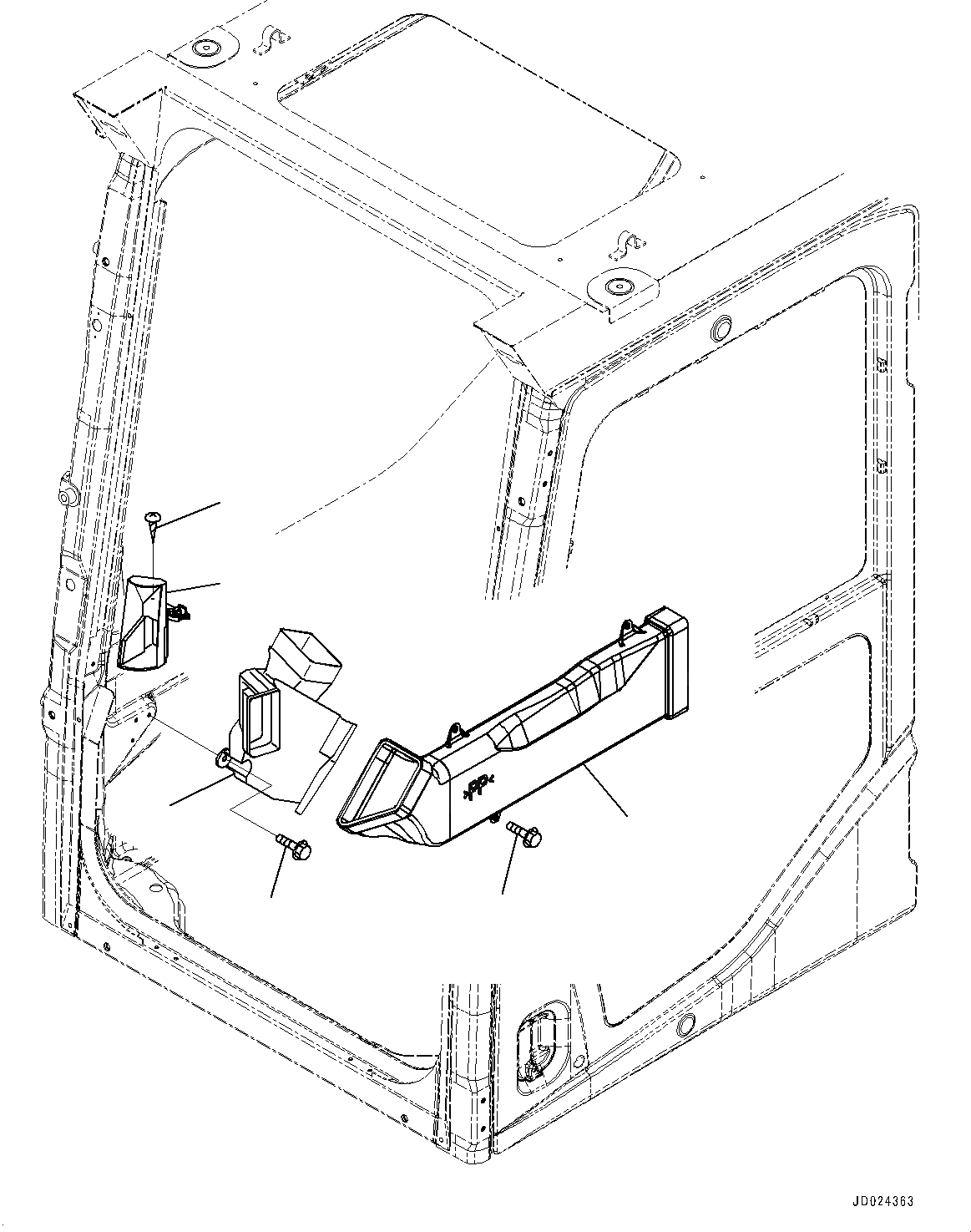 >PP<

JD024363