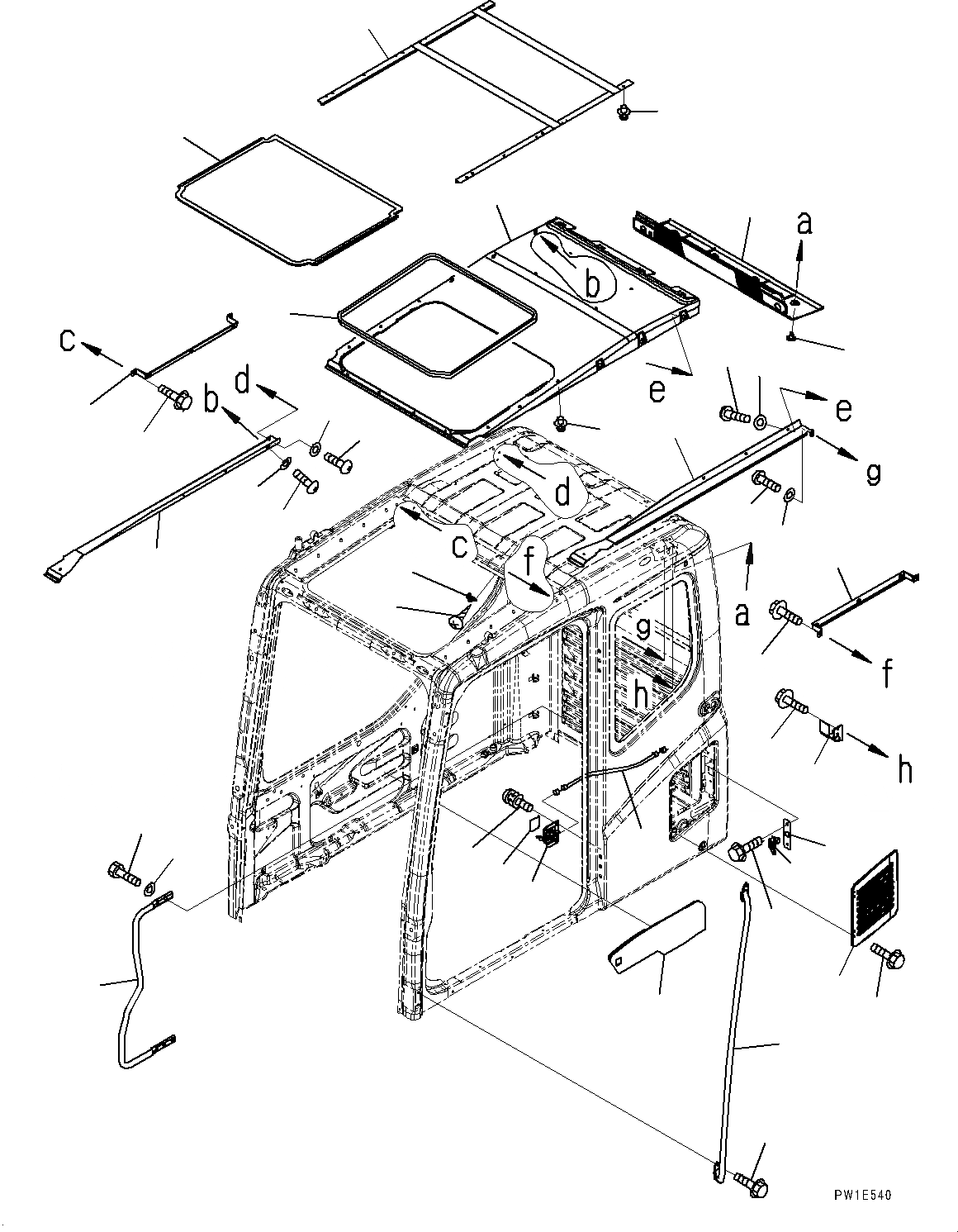 a
b
c
d
b
e
e
g
d
c
f
a
g
h
f
h
PW1E540